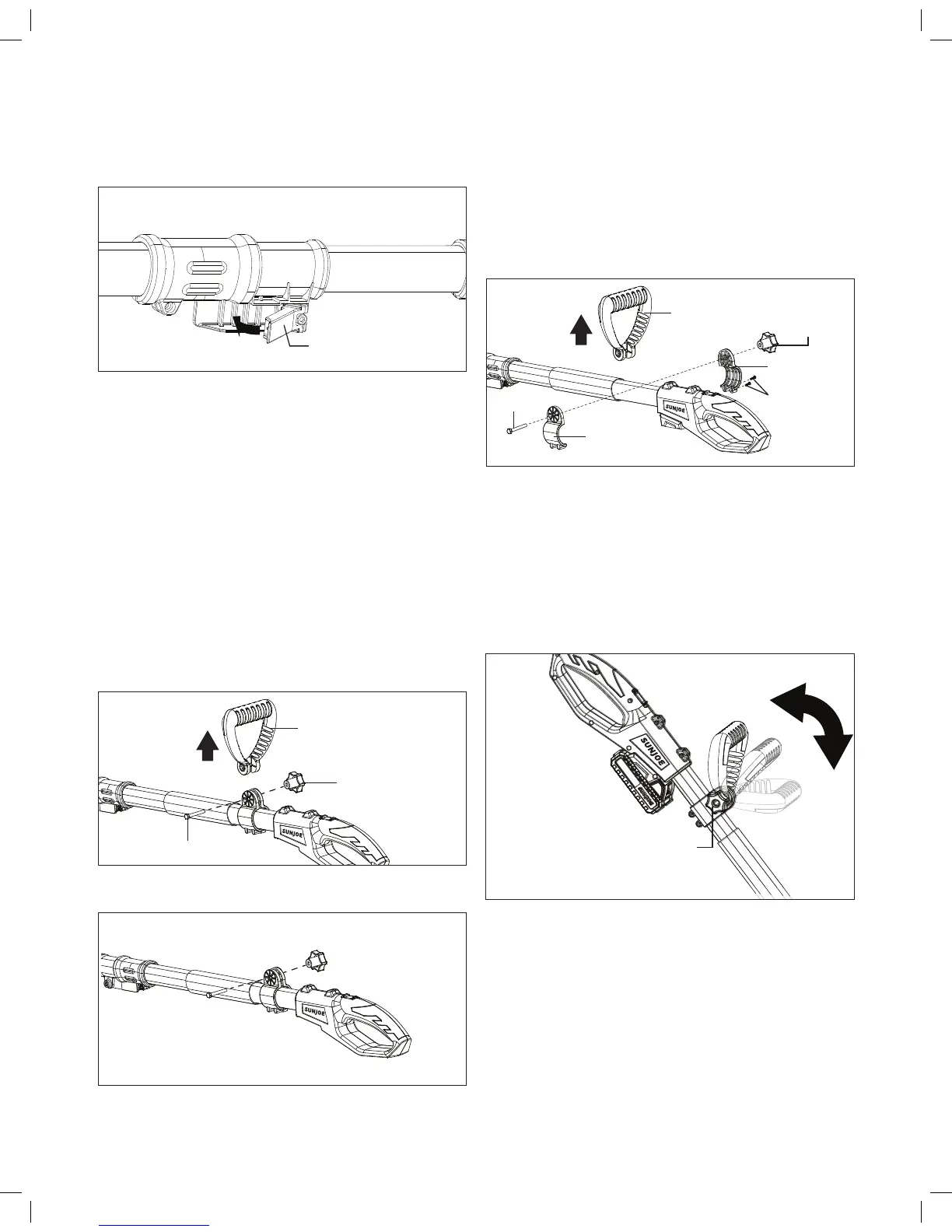 SUNJOE

SUNJOE

SUNJOE

SUNJOE