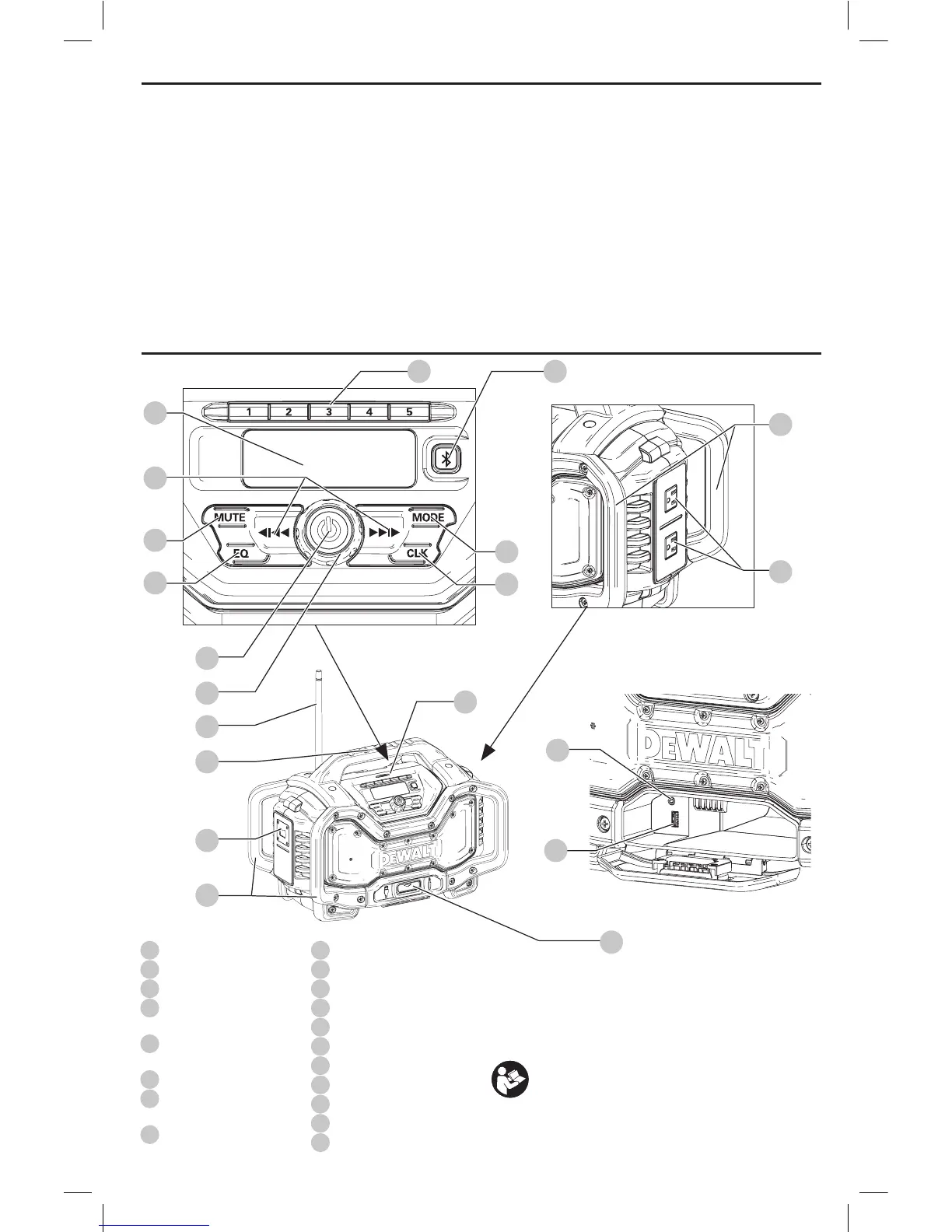 1 2 3 4 5

MUTE

MODE

EQ

CLK

DEWALT

DEWALT