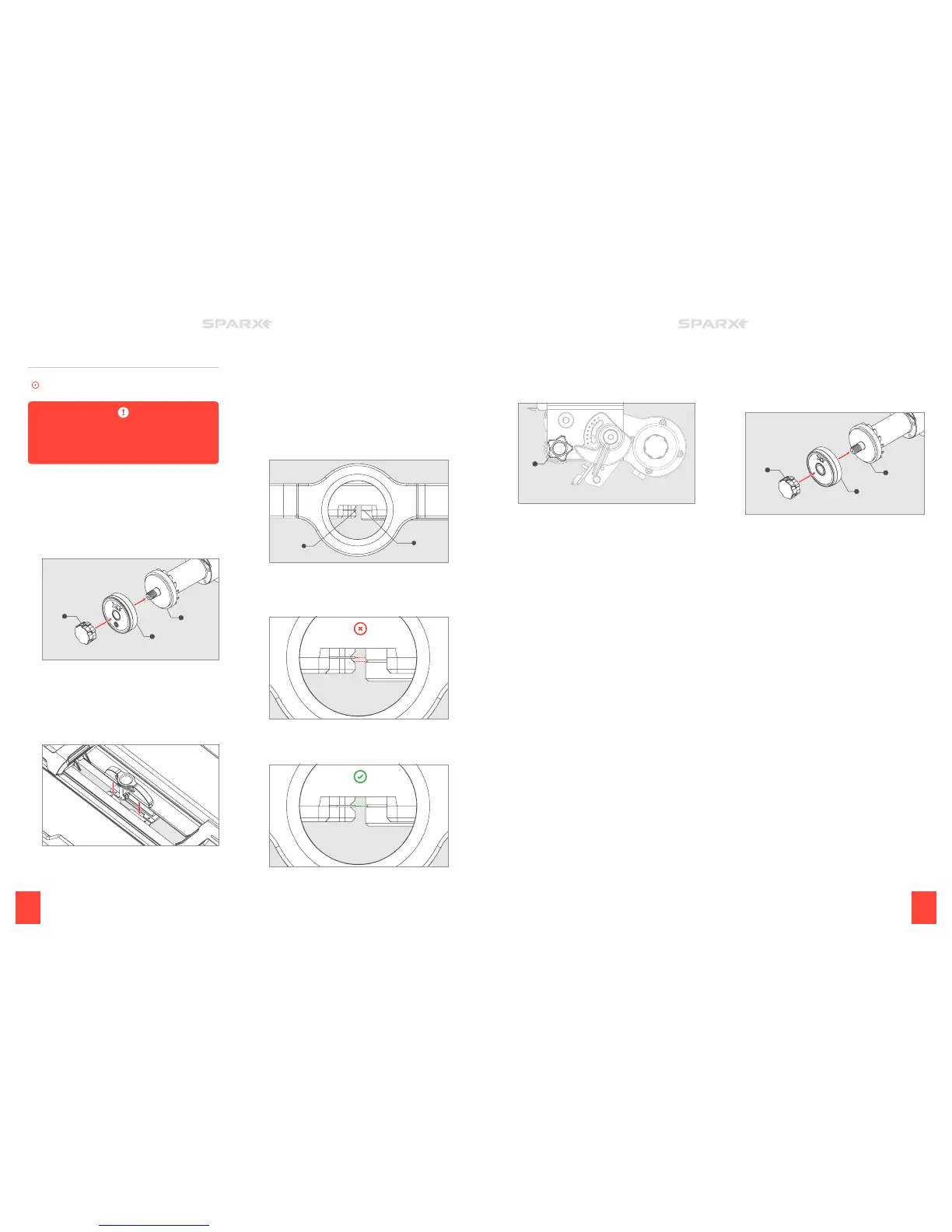 SPARX

SPARX