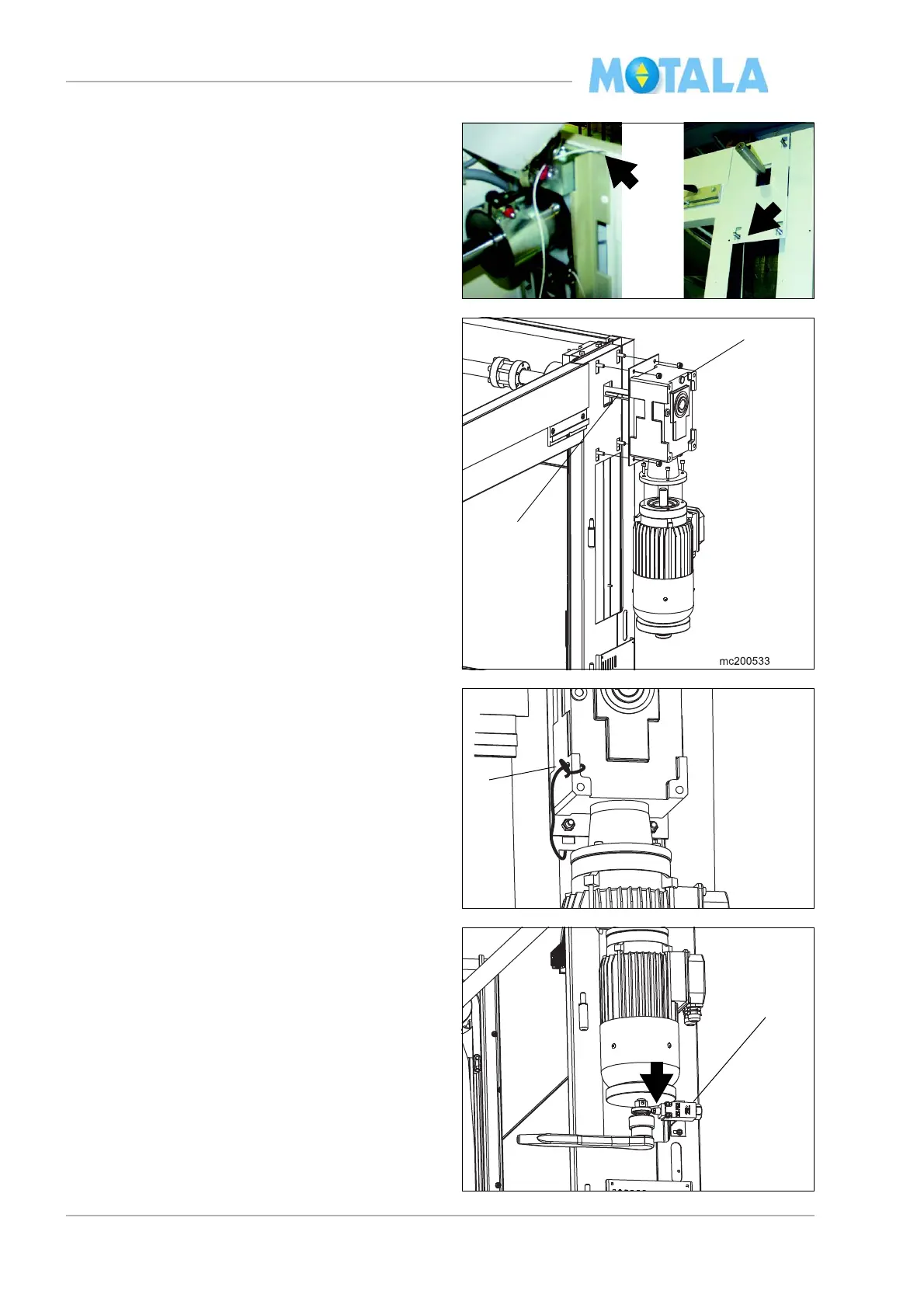 MOTALA

mc200533