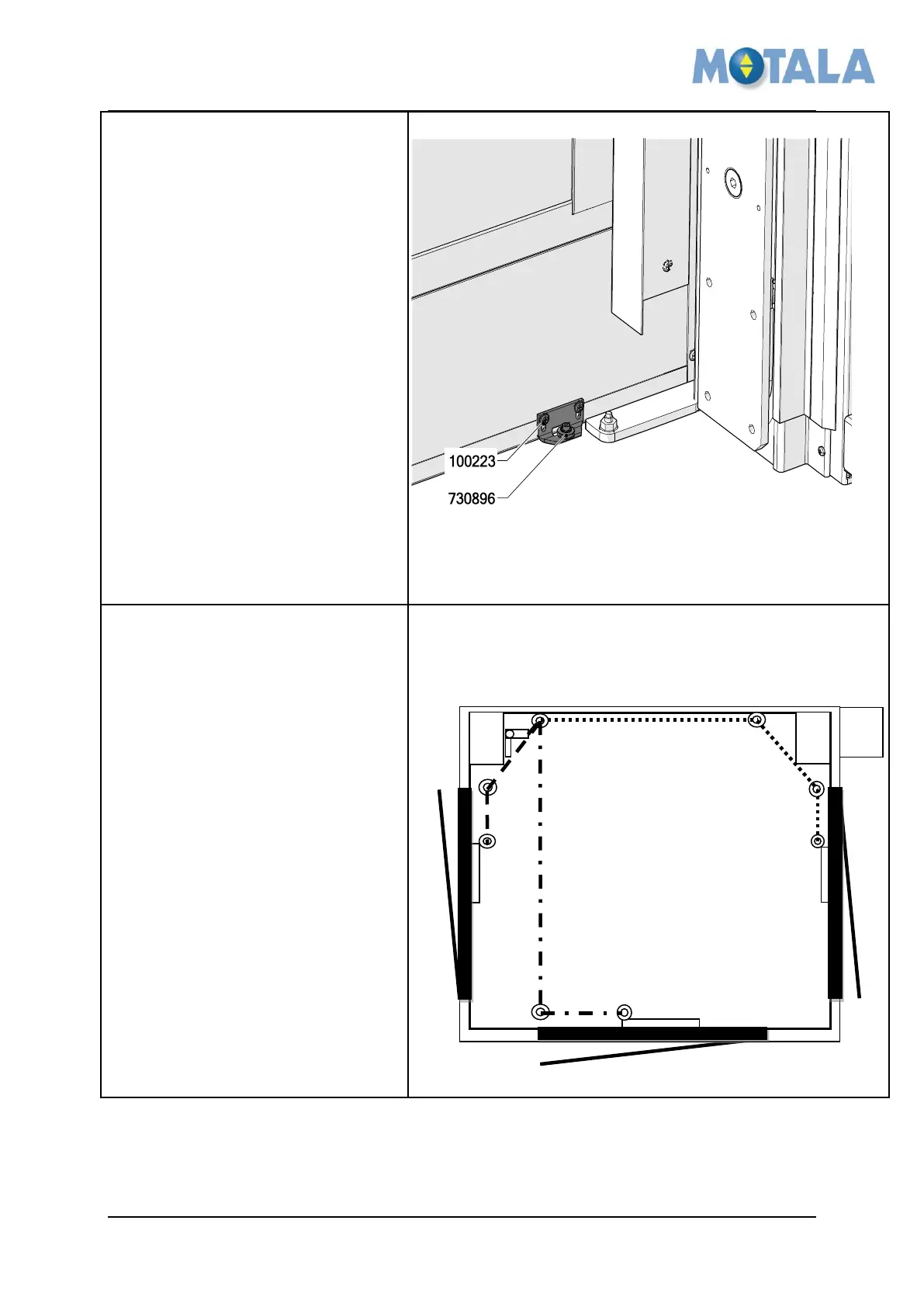 MOTALA

100223

730896