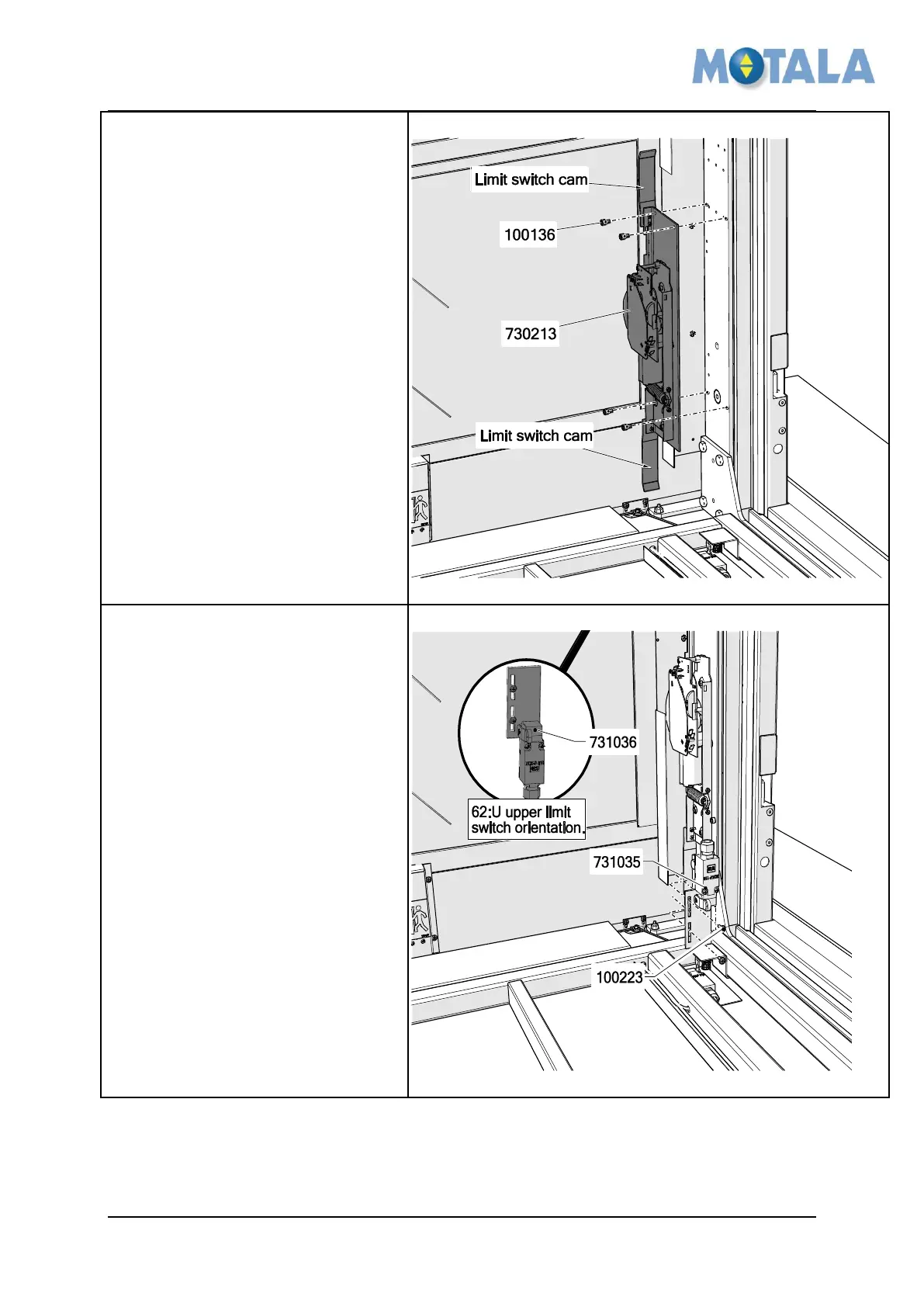 MOTALA

Limit switch cam
100136
730213
Limit switch cam

731036
62:U upper limit switch orientation.
731035
100223