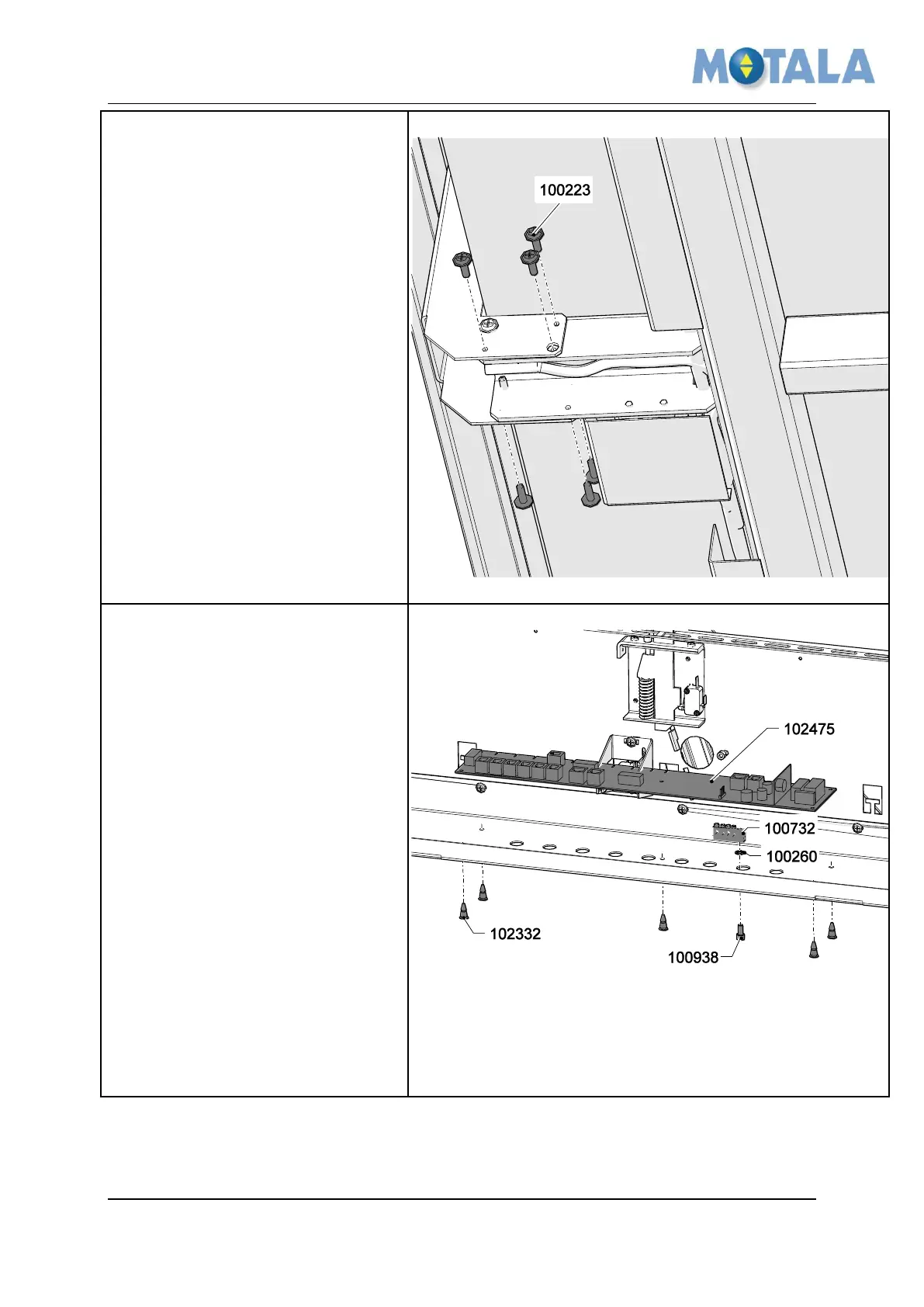 MOTALA

100223

102475
100732
100260
102332
100938