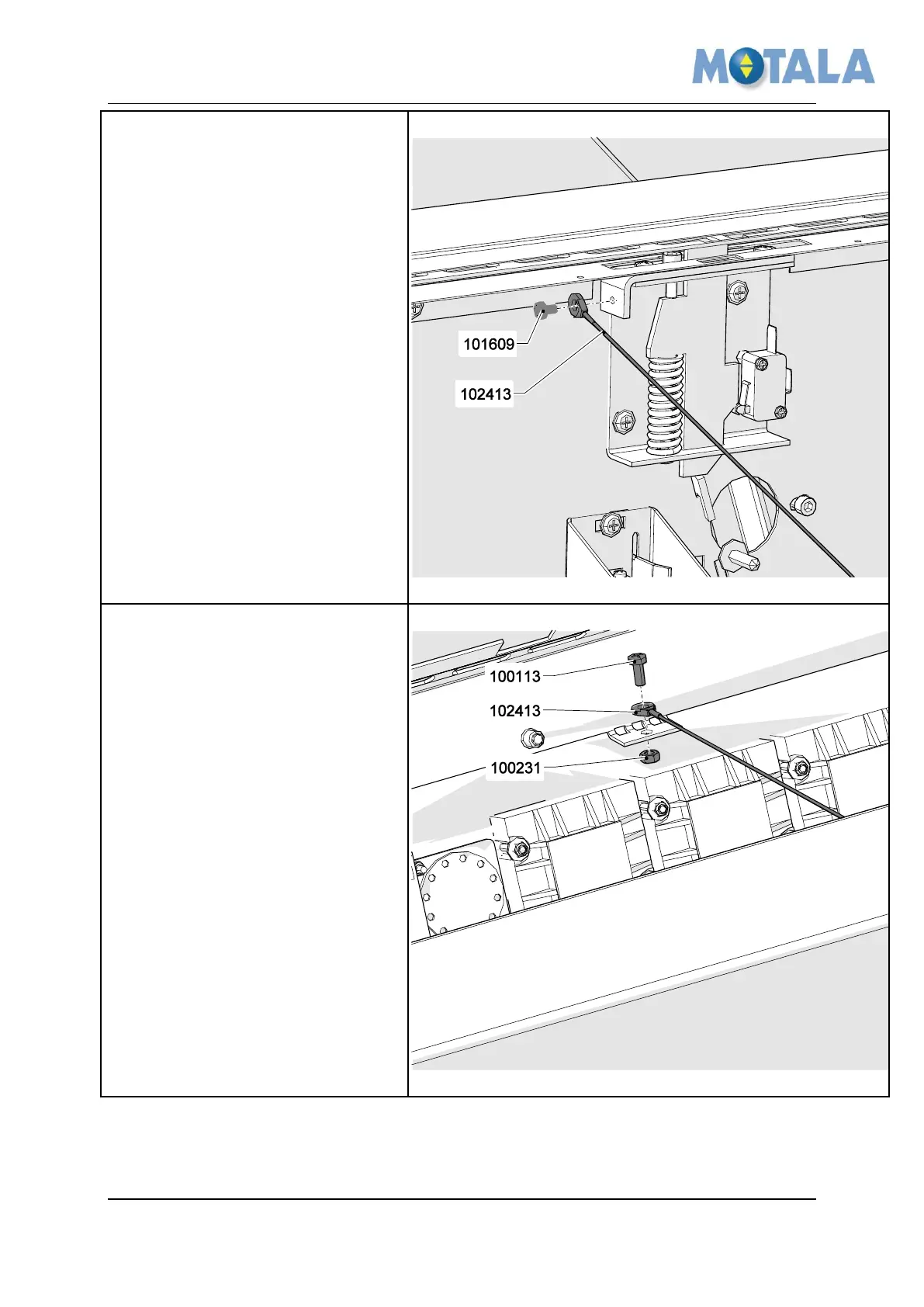 MOTALA

101609
102413

100113
102413
100231