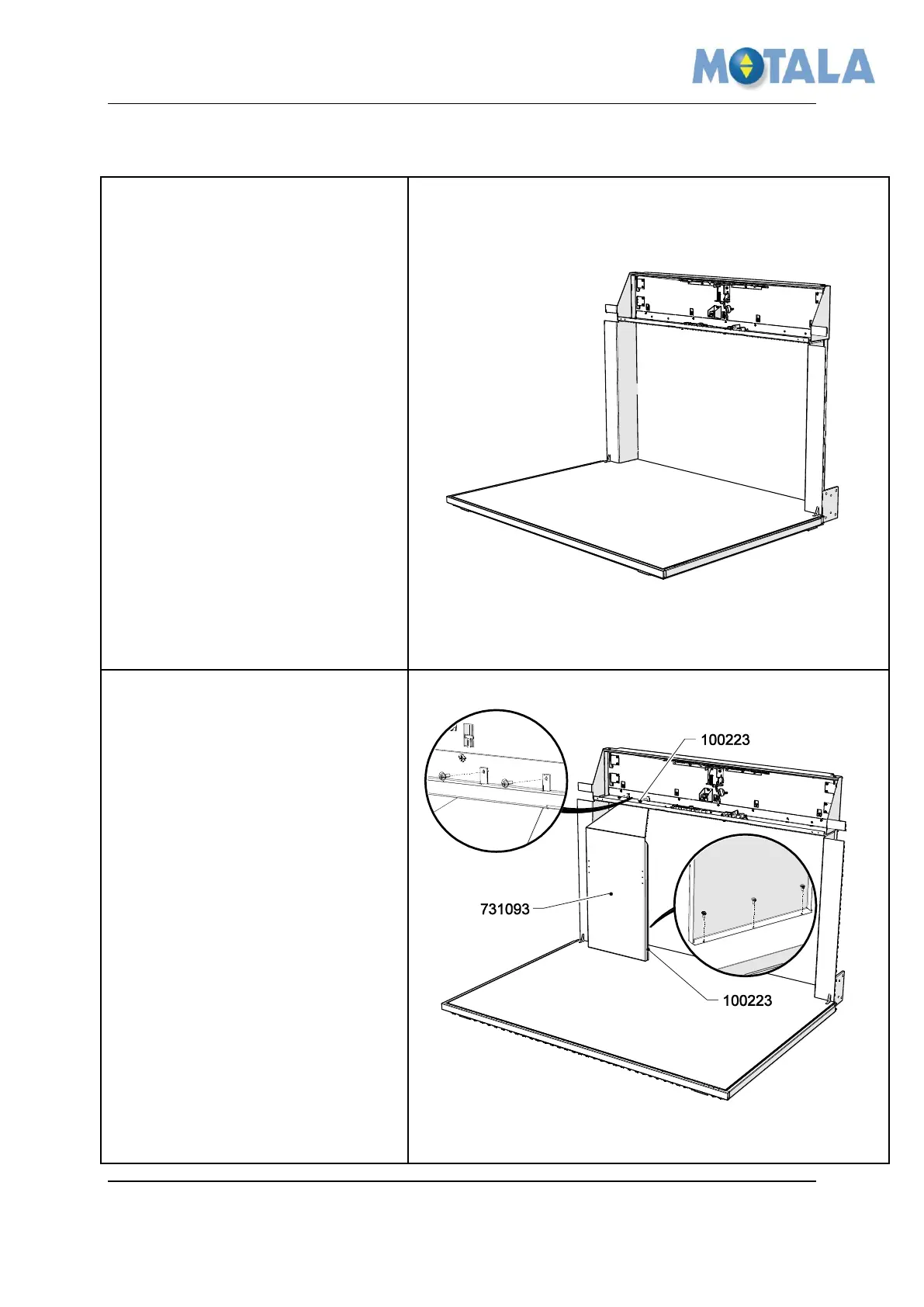 MOTALA

100223

731093

100223