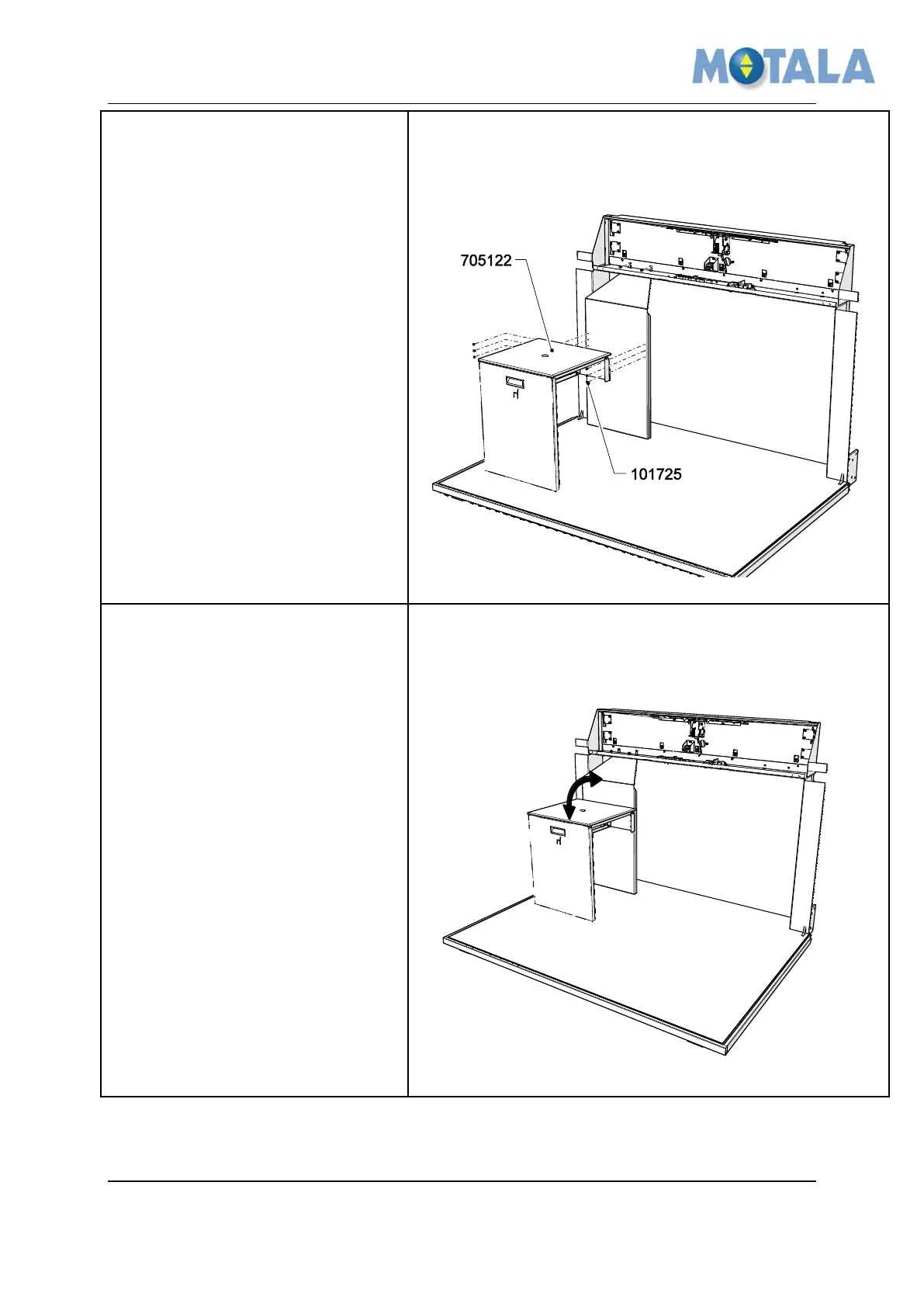 MOTALA

705122

101725