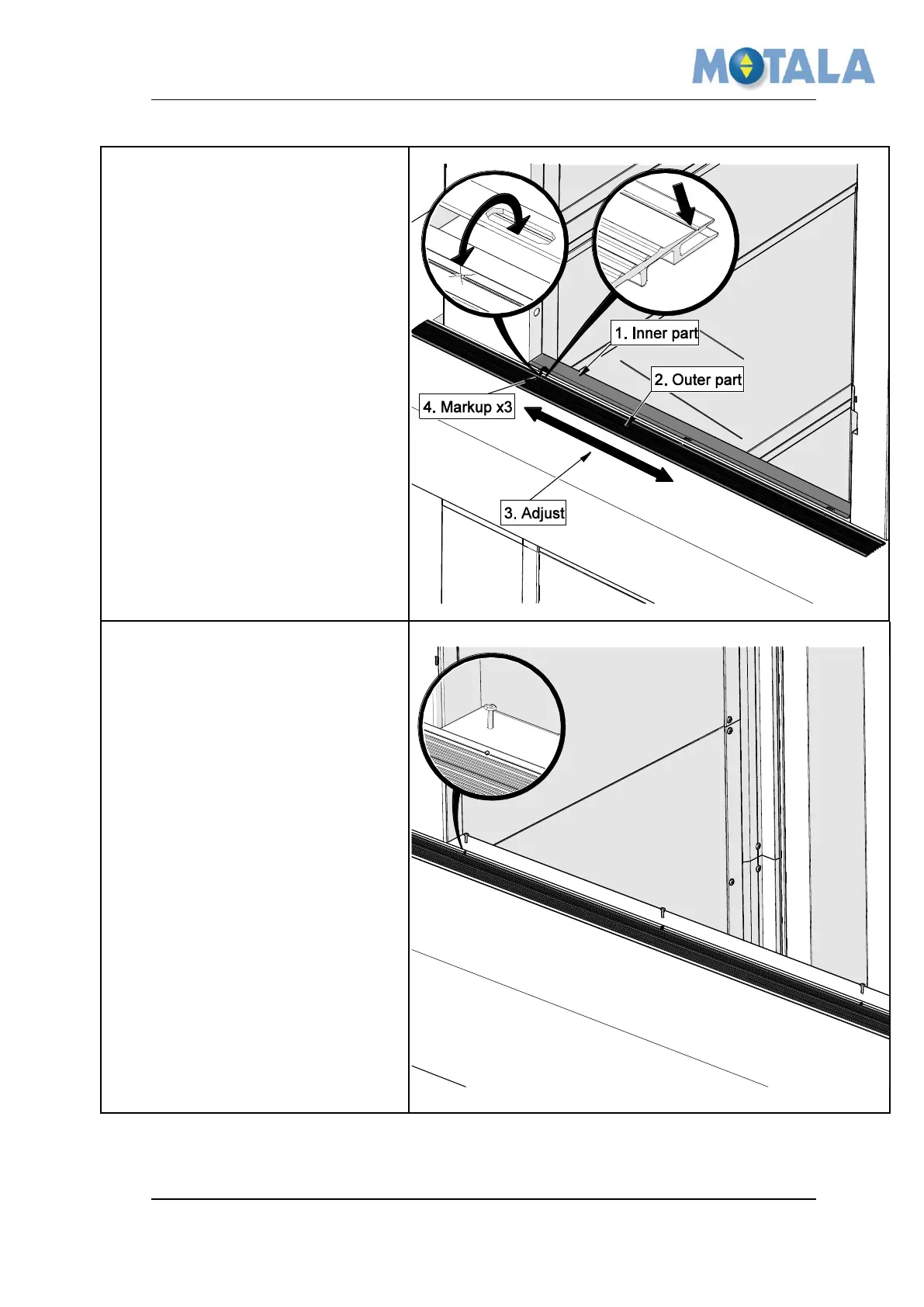 MOTALA

1. Inner part
2. Outer part
4. Markup x3
3. Adjust