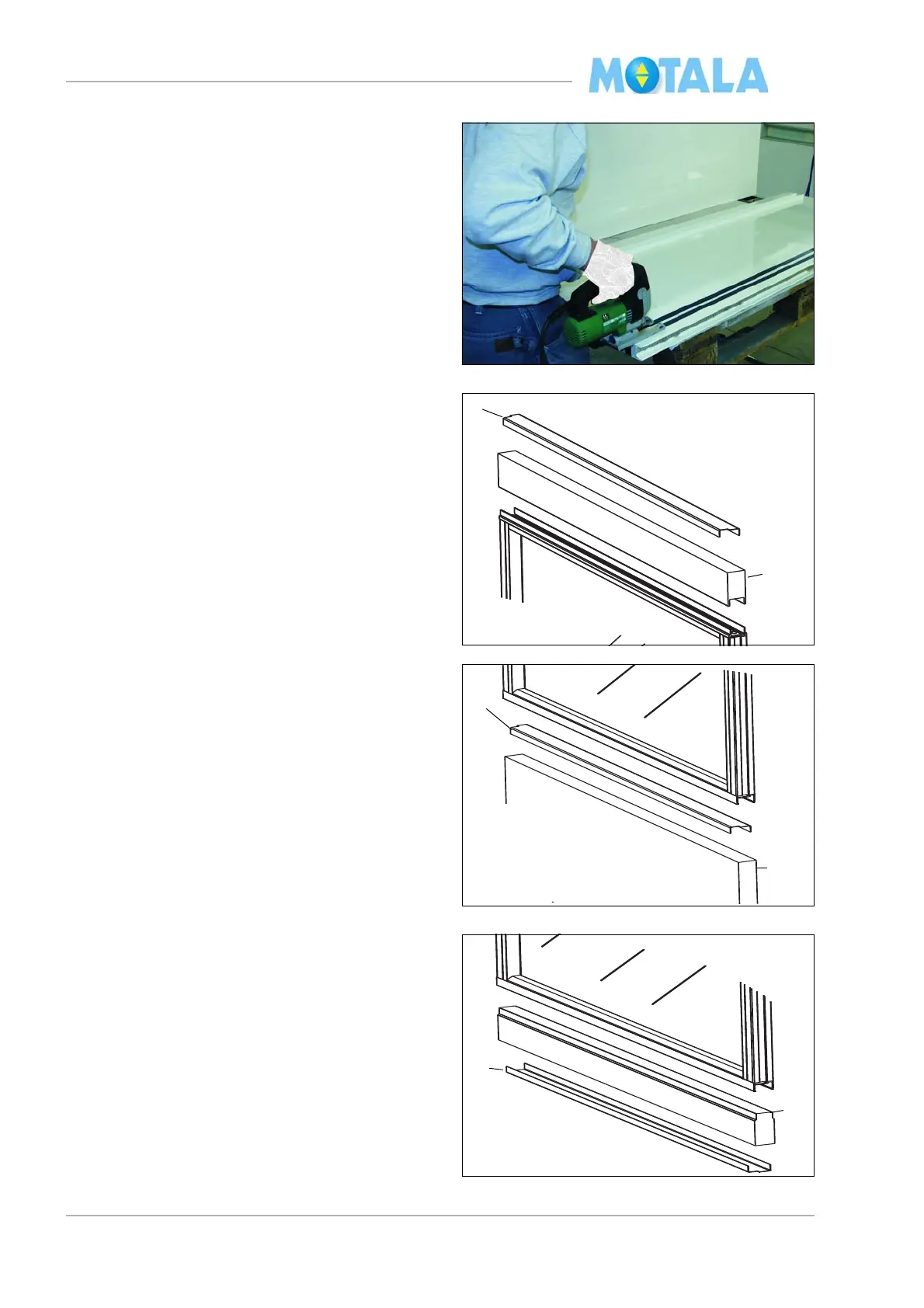 MOTALA