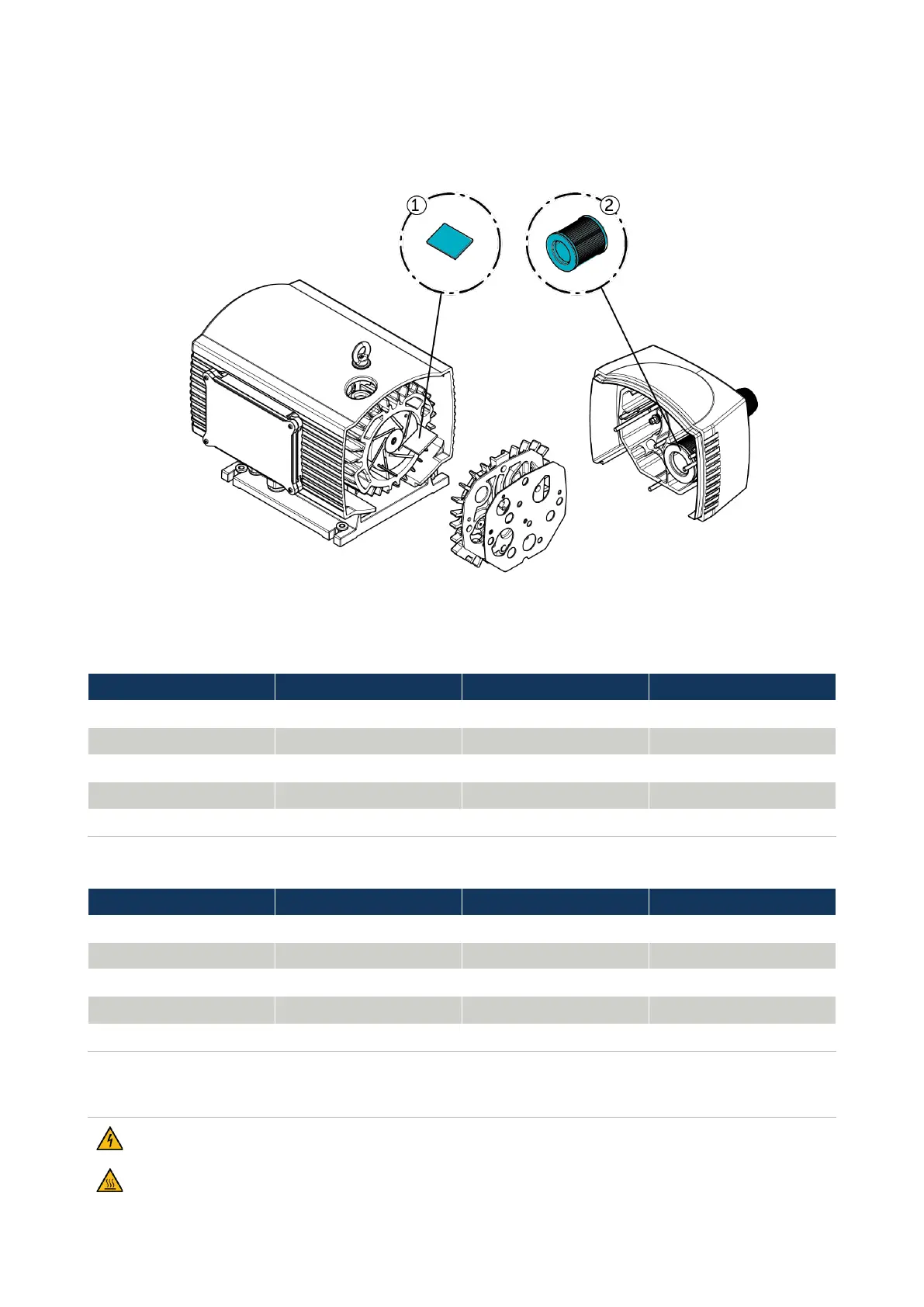 ①

②