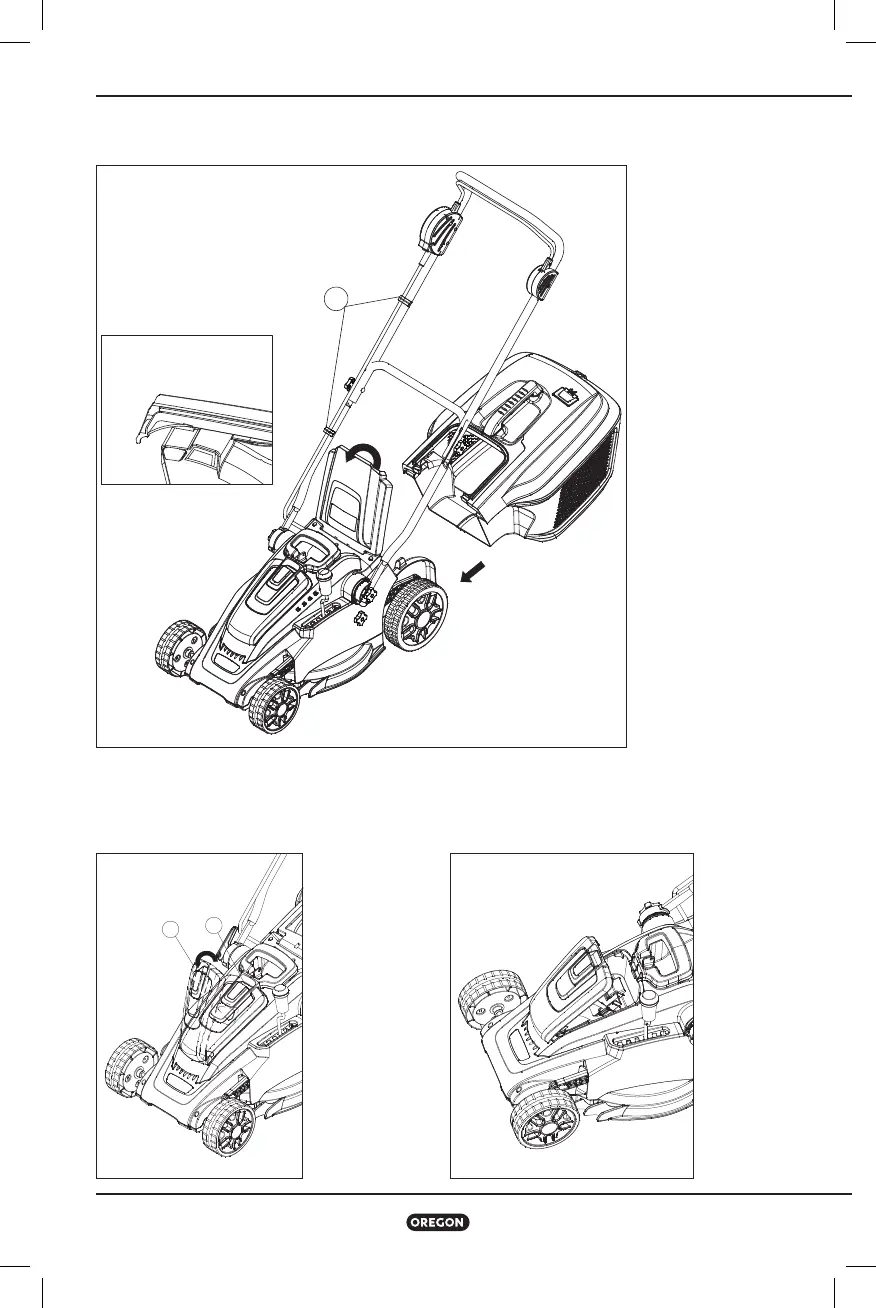 OREGON