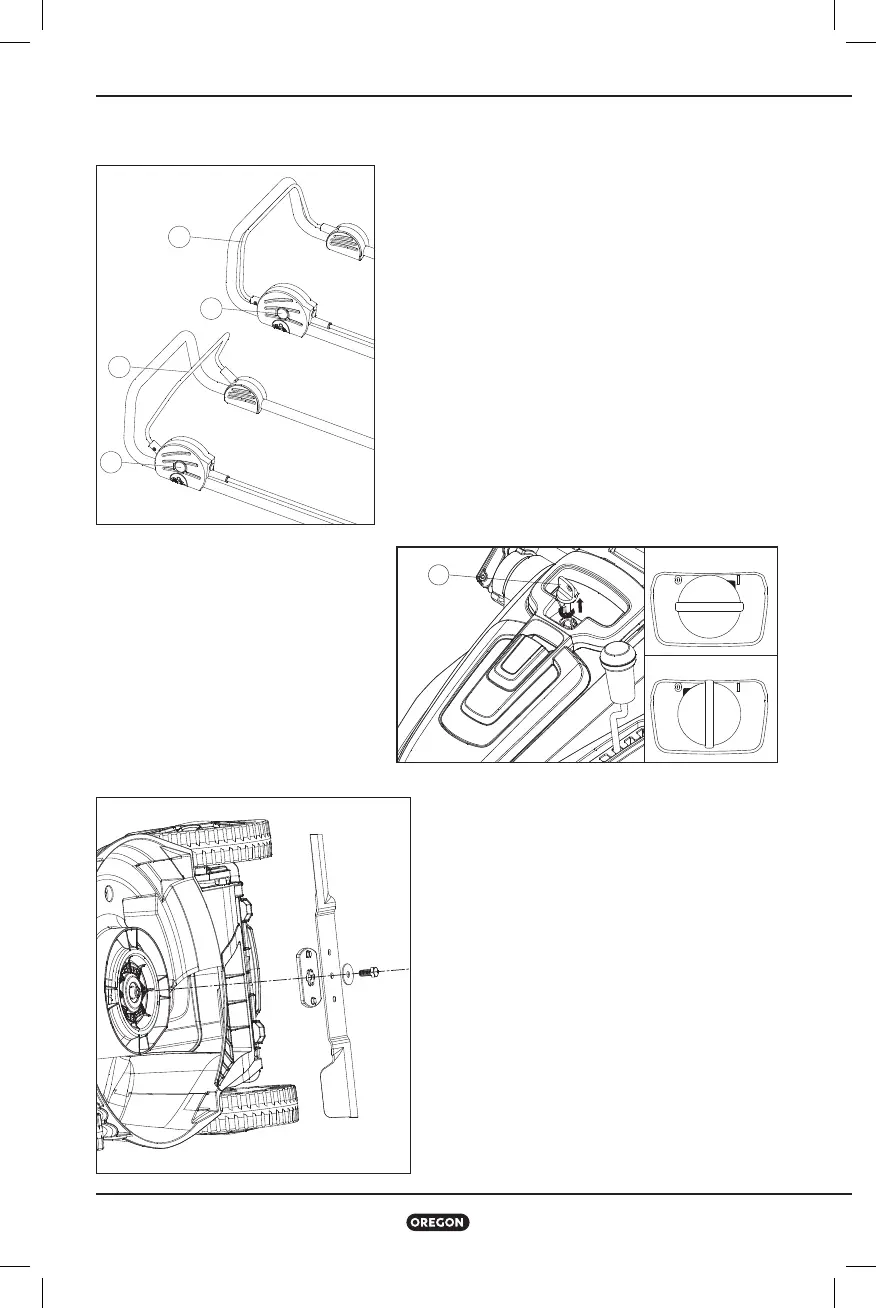 OREGON