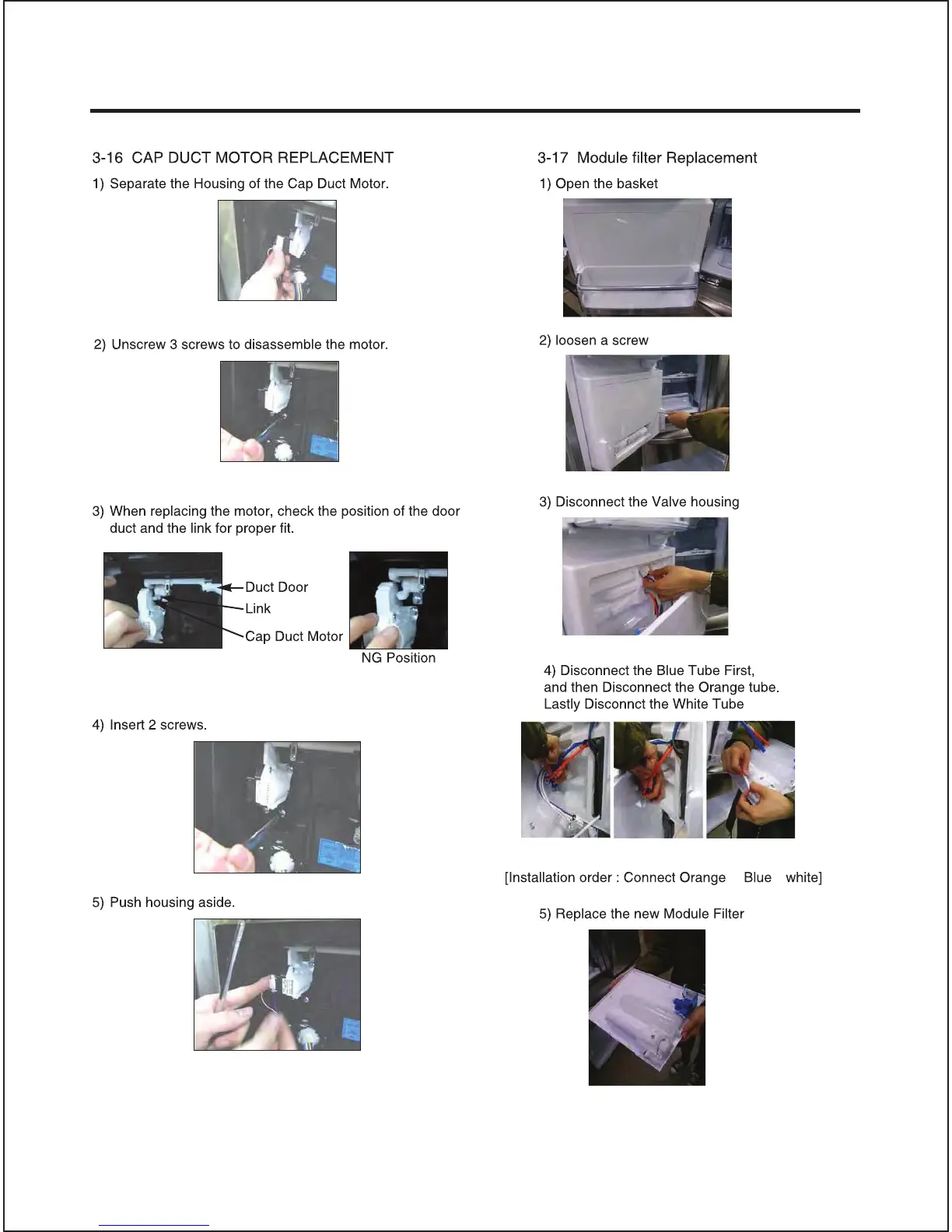 3-16 CAP DUCT MOTOR REPLACEMENT

1) Separate the Housing of the Cap Duct Motor.

2) Unscrew 3 screws to disassemble the motor.

3) When replacing the motor, check the position of the door duct and the link for proper fit.

Duct Door
Link
Cap Duct Motor

NG Position

4) Insert 2 screws.

5) Push housing aside.

3-17 Module filter Replacement

1) Open the basket

2) loosen a screw

3) Disconnect the Valve housing

4) Disconnect the Blue Tube First, and then Disconnect the Orange tube. Lastly Disconnct the White Tube

[Installation order : Connect Orange Blue white]

5) Replace the new Module Filter