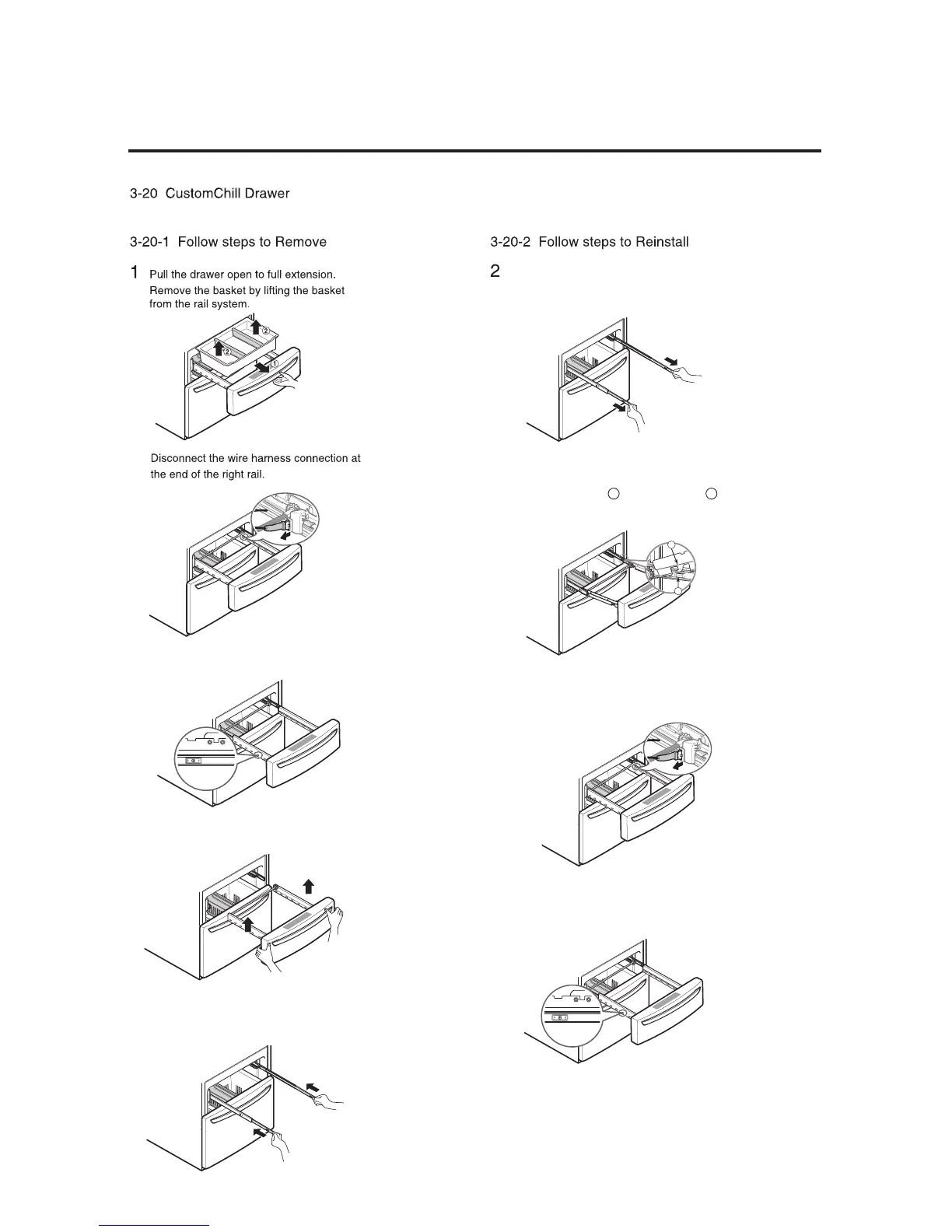 3-20 CustomChill Drawer

3-20-1 Follow steps to Remove

1 Pull the drawer open to full extension. Remove the basket by lifting the basket from the rail system.

②

②

①

Disconnect the wire harness connection at the end of the right rail.

3-20-2 Follow steps to Reinstall

2