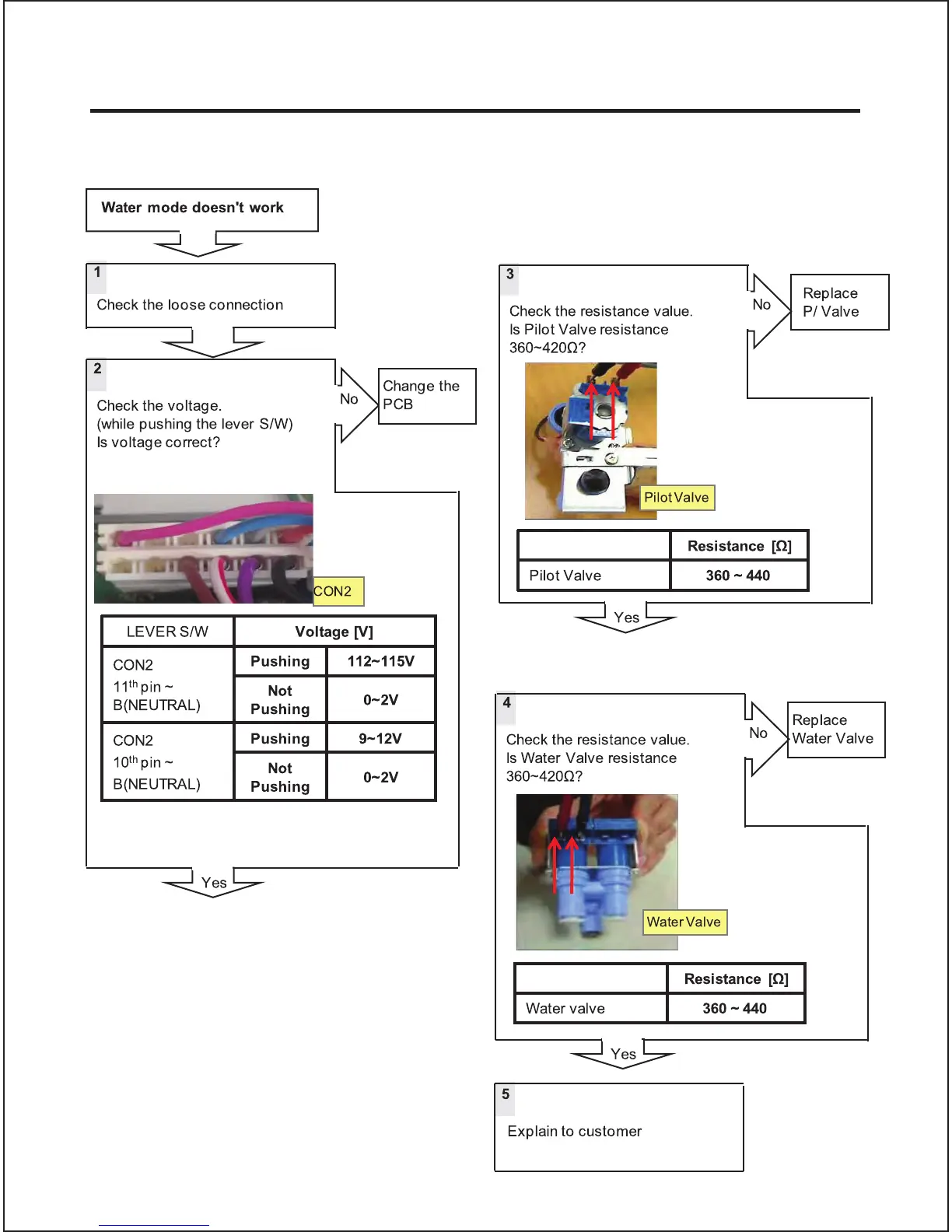 Water mode doesn't work

1

Check the loose connection

2

Check the voltage.
(while pushing the lever S/W)
Is voltage correct?

No

Change the PCB

CON2

| LEVER S/W | Voltage [V] | |
|---|---|---|
| CON2 $11^{th}$ pin ~ B(NEUTRAL) | Pushing | 112~115V |
| | Not Pushing | 0~2V |
| CON2 $10^{th}$ pin ~ B(NEUTRAL) | Pushing | 9~12V |
| | Not Pushing | 0~2V |

Yes

3

Check the resistance value.
Is Pilot Valve resistance 360~420Ω?

No

Replace P/ Valve

Pilot Valve

| | Resistance [Ω] |
|---|---|
| Pilot Valve | 360 ~ 440 |

Yes

4

Check the resistance value.
Is Water Valve resistance 360~420Ω?

No

Replace Water Valve

Water Valve

| | Resistance [Ω] |
|---|---|
| Water valve | 360 ~ 440 |

Yes

5

Explain to customer