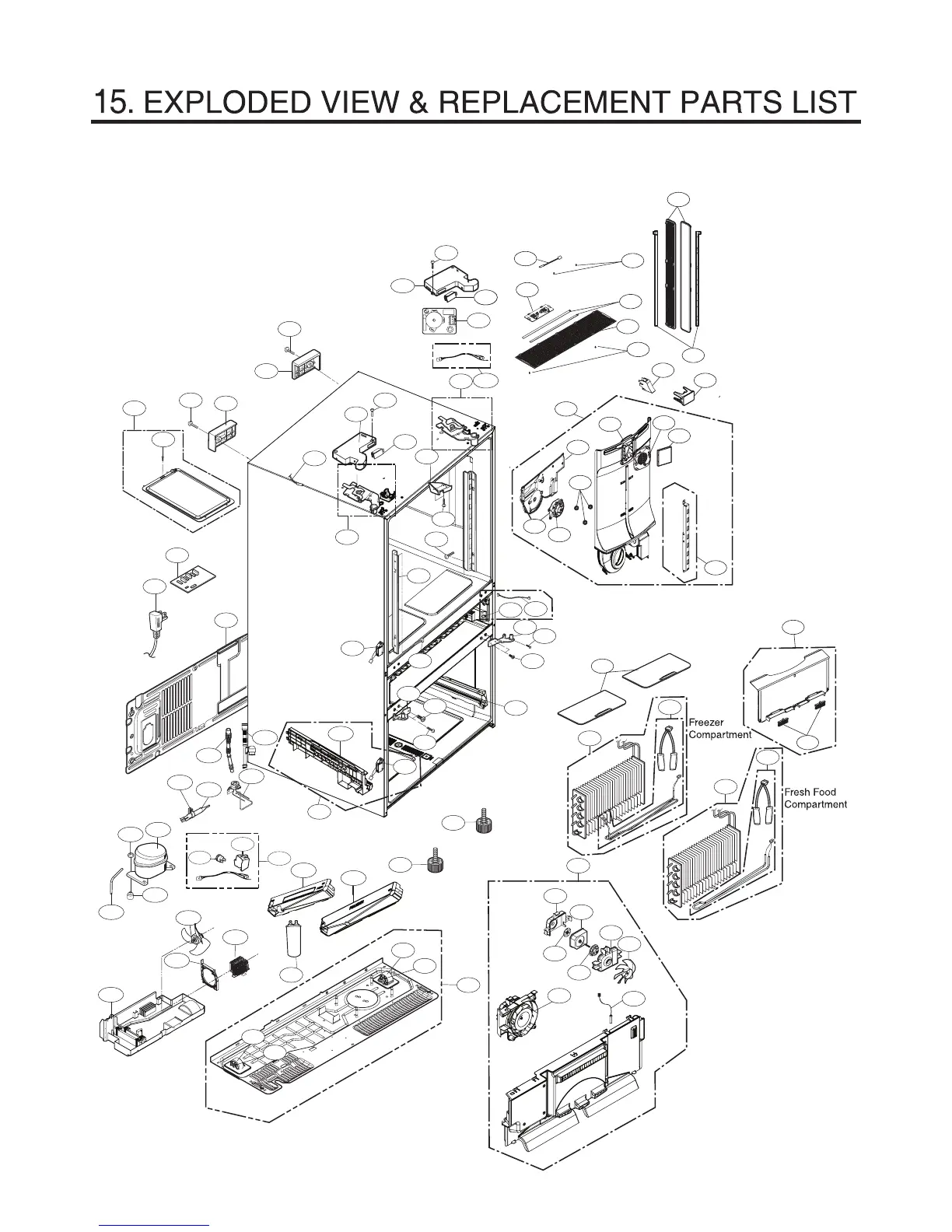 15. EXPLODED VIEW & REPLACEMENT PARTS LIST

Freezer Compartment

Fresh Food Compartment