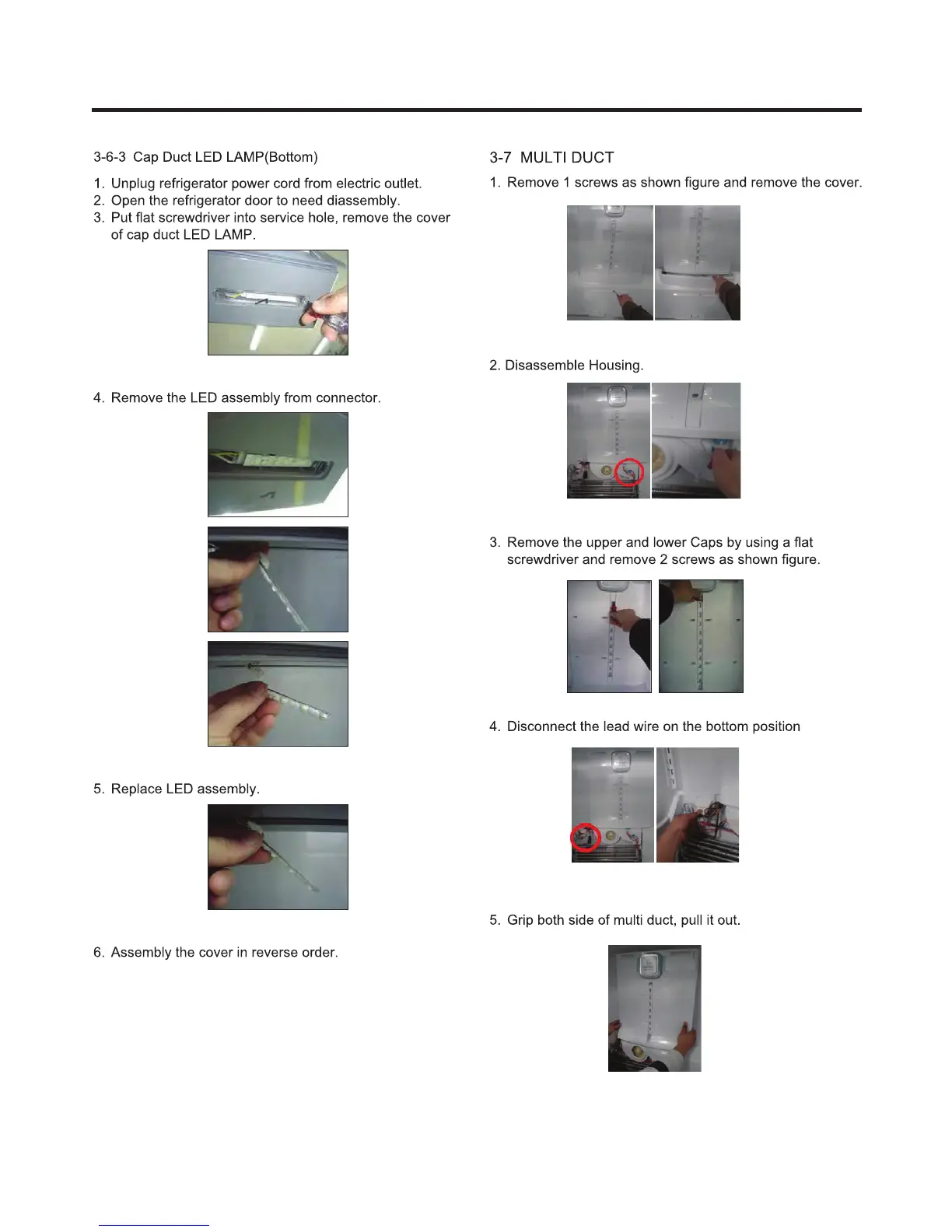 3-6-3 Cap Duct LED LAMP(Bottom)

1. Unplug refrigerator power cord from electric outlet.
2. Open the refrigerator door to need diassembly.
3. Put flat screwdriver into service hole, remove the cover of cap duct LED LAMP.

4. Remove the LED assembly from connector.

5. Replace LED assembly.

6. Assembly the cover in reverse order.

3-7 MULTI DUCT

1. Remove 1 screws as shown figure and remove the cover.

2. Disassemble Housing.

3. Remove the upper and lower Caps by using a flat screwdriver and remove 2 screws as shown figure.

4. Disconnect the lead wire on the bottom position

5. Grip both side of multi duct, pull it out.