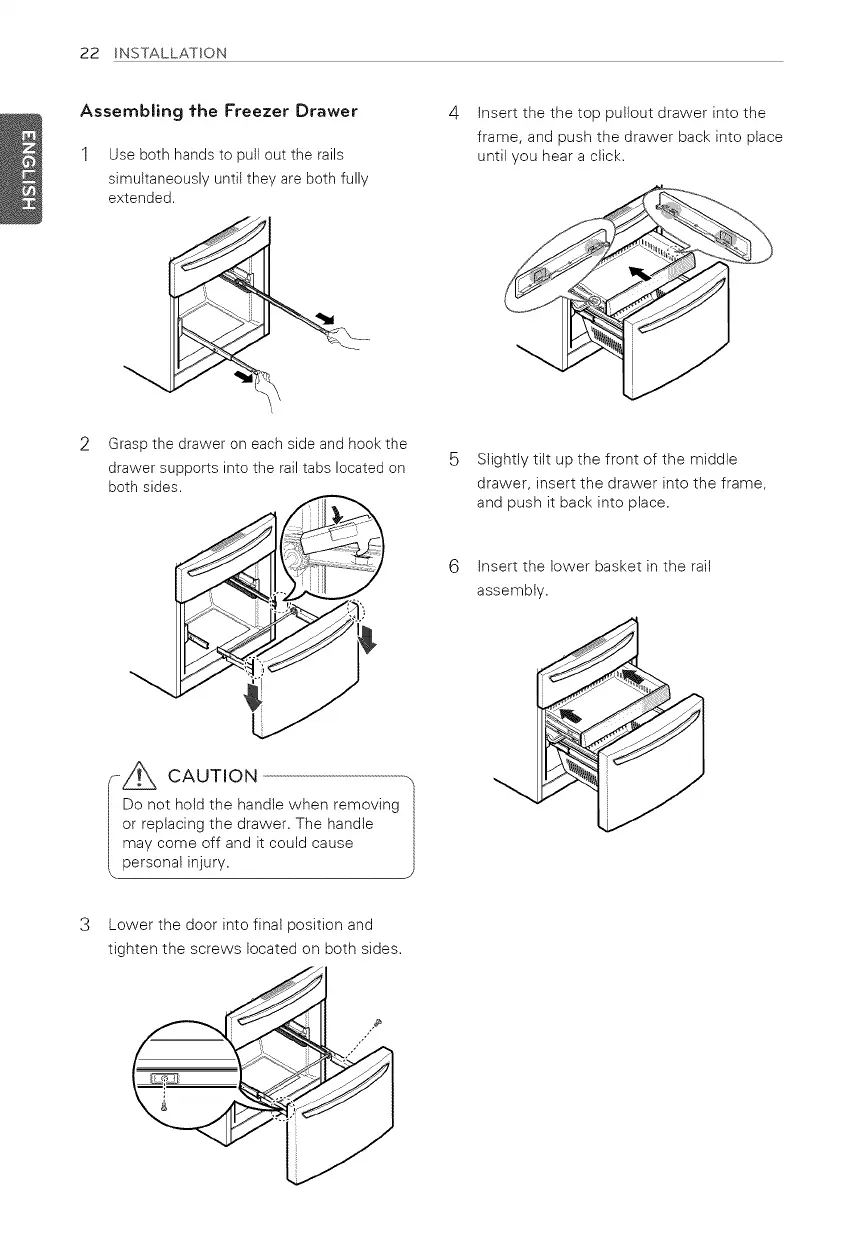 22 INSTALLATION

ENGLISH

Assembling the Freezer Drawer

1 Use both hands to pull out the rails simultaneously until they are both fully extended.

2 Grasp the drawer on each side and hook the drawer supports into the rail tabs located on both sides.

CAUTION

Do not hold the handle when removing or replacing the drawer. The handle may come off and it could cause personal injury.

3 Lower the door into final position and tighten the screws located on both sides.

4 Insert the the top pullout drawer into the frame, and push the drawer back into place until you hear a click.

5 Slightly tilt up the front of the middle drawer, insert the drawer into the frame, and push it back into place.

6 Insert the lower basket in the rail assembly.