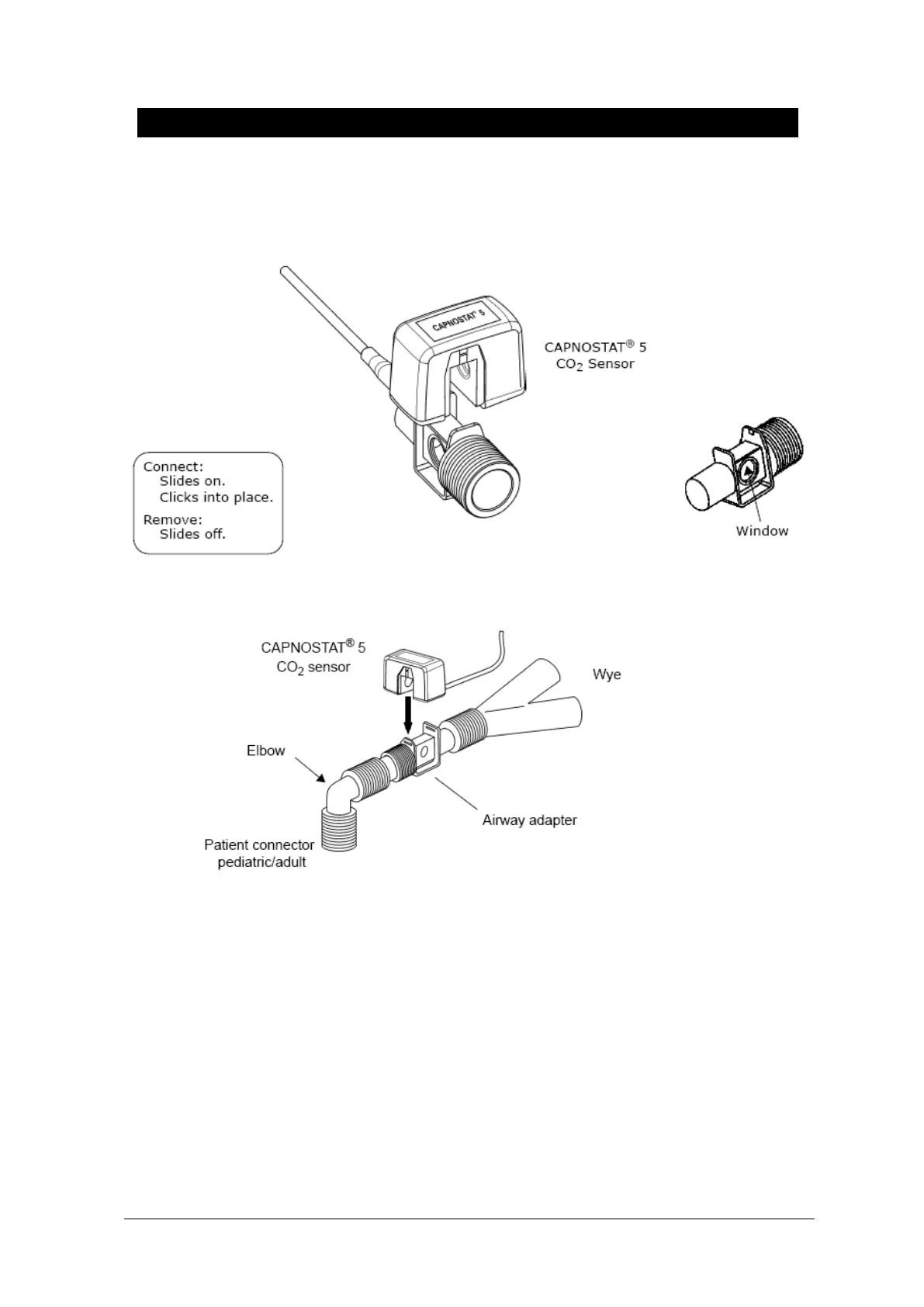 CAPNOSTAT® 5

CAPNOSTAT® 5
$CO_2$ Sensor

Connect:
Slides on.
Clicks into place.
Remove:
Slides off.

Window

CAPNOSTAT® 5
$CO_2$ sensor

Wye

Elbow

Airway adapter

Patient connector
pediatric/adult