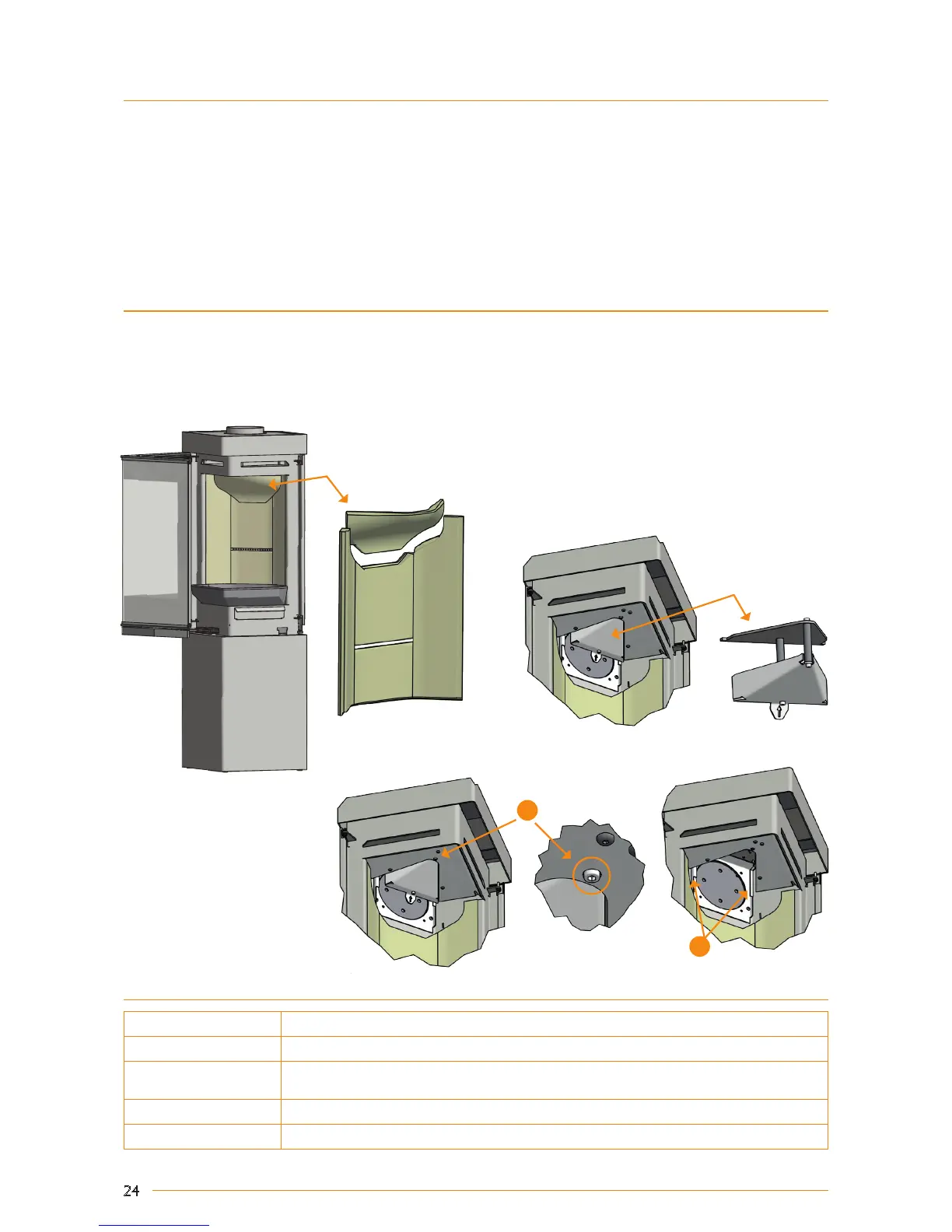 24