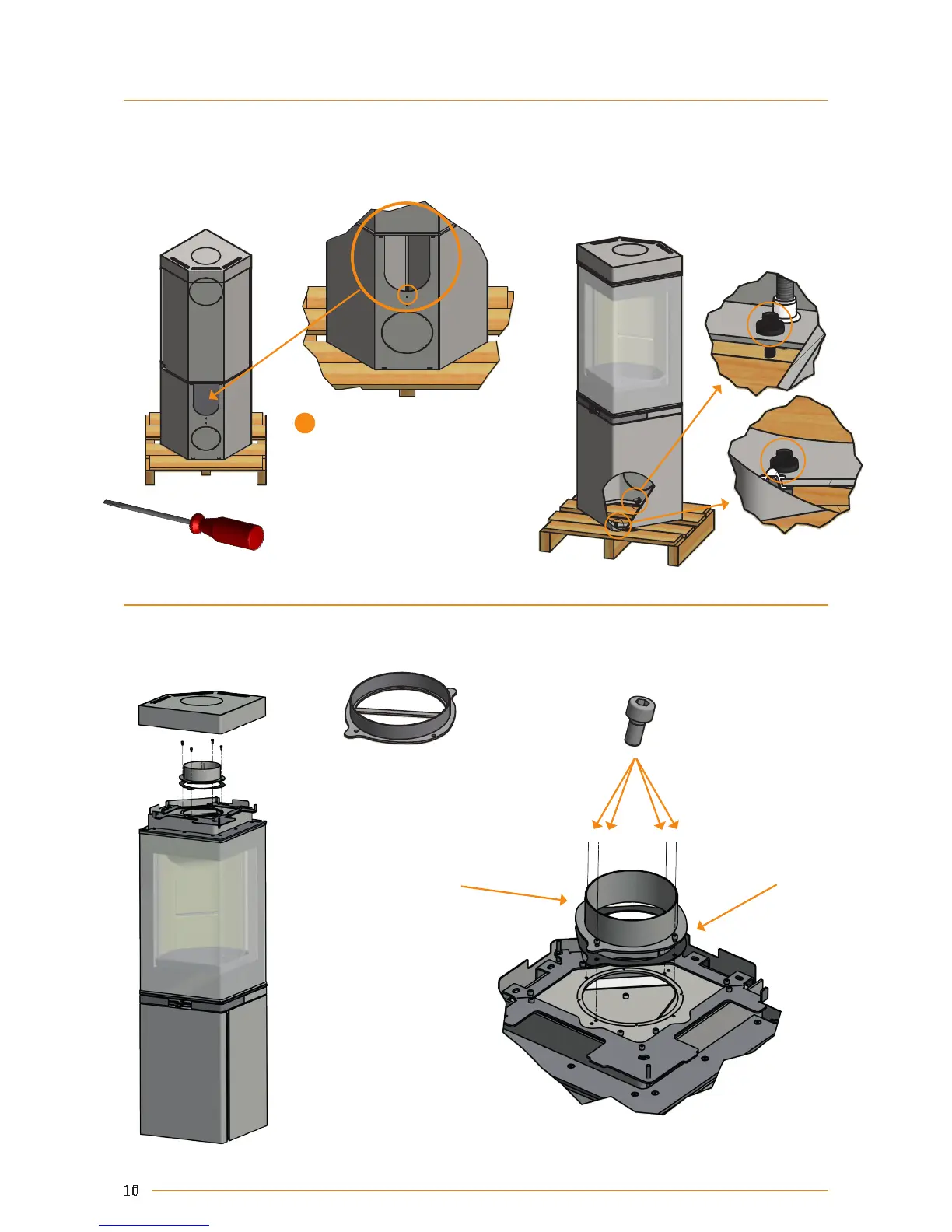 10