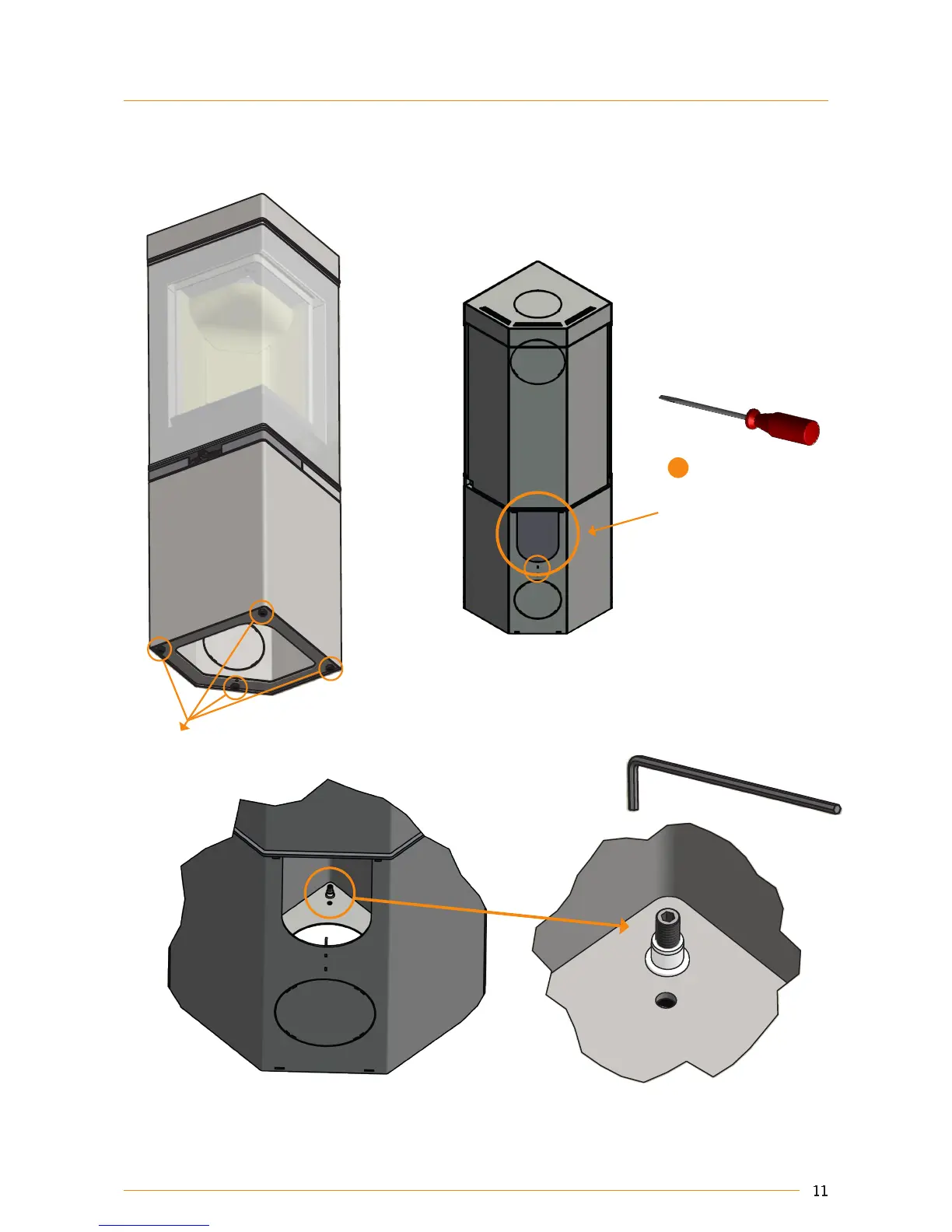 11