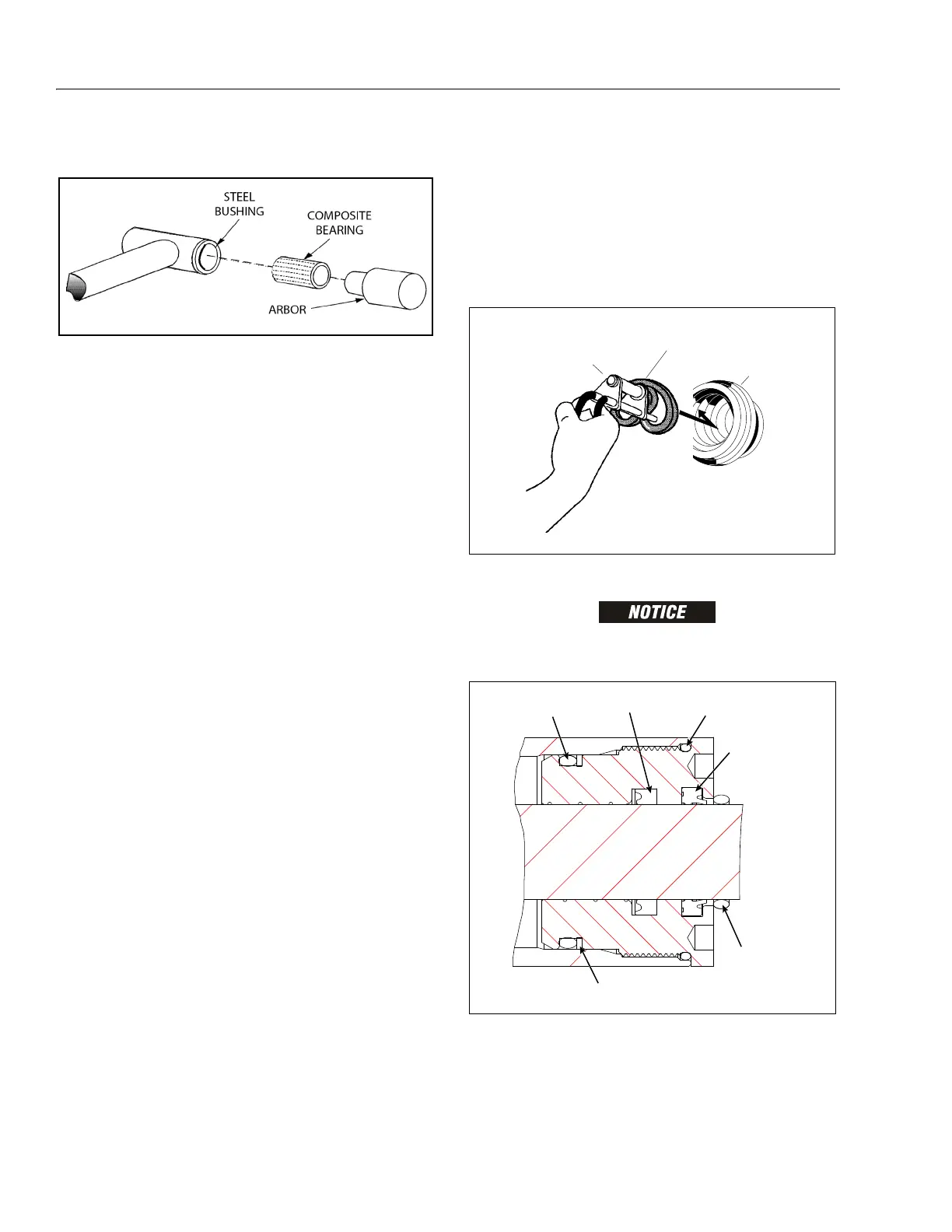 STEEL BUSHING

COMPOSITE BEARING

ARBOR

NOTICE