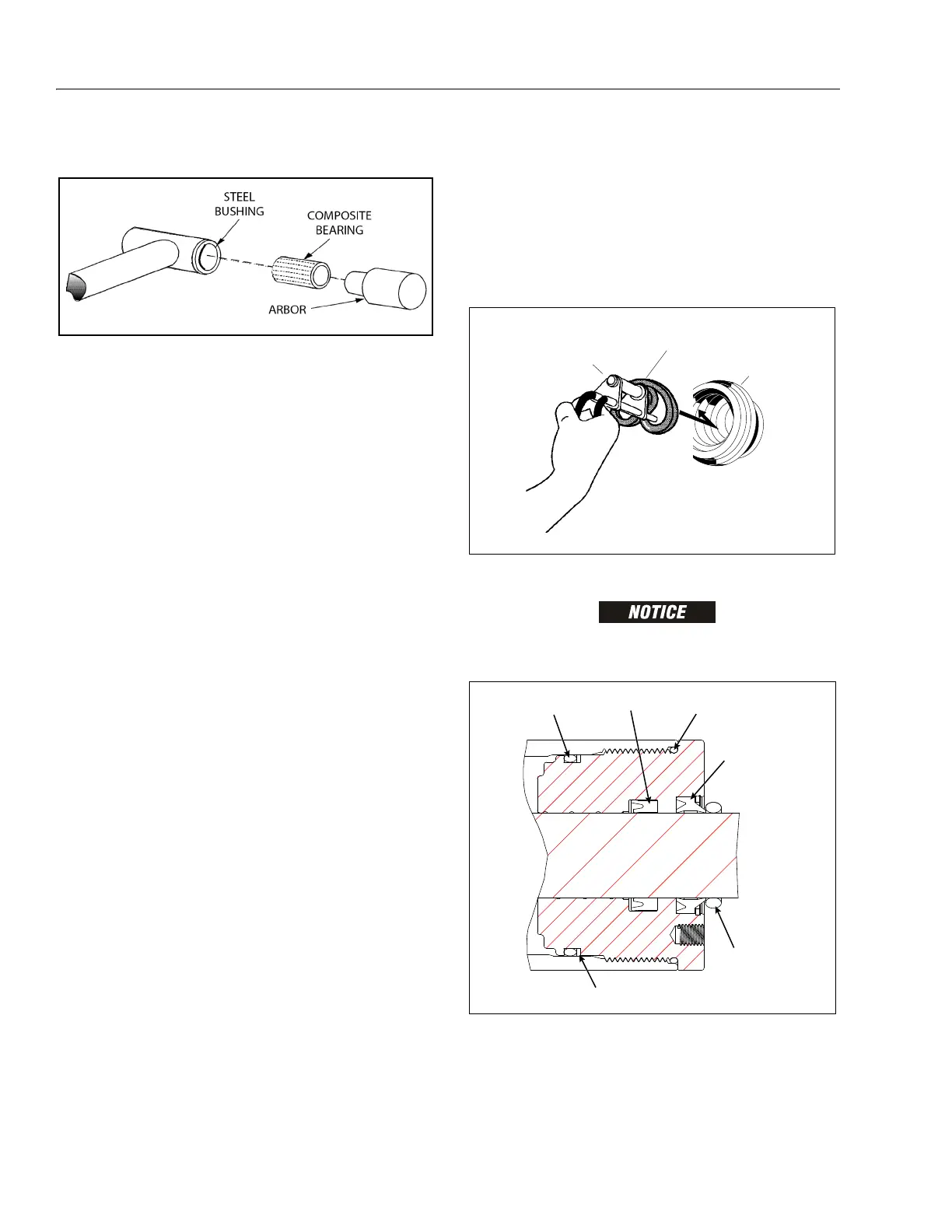 STEEL BUSHING

COMPOSITE BEARING

ARBOR

NOTICE