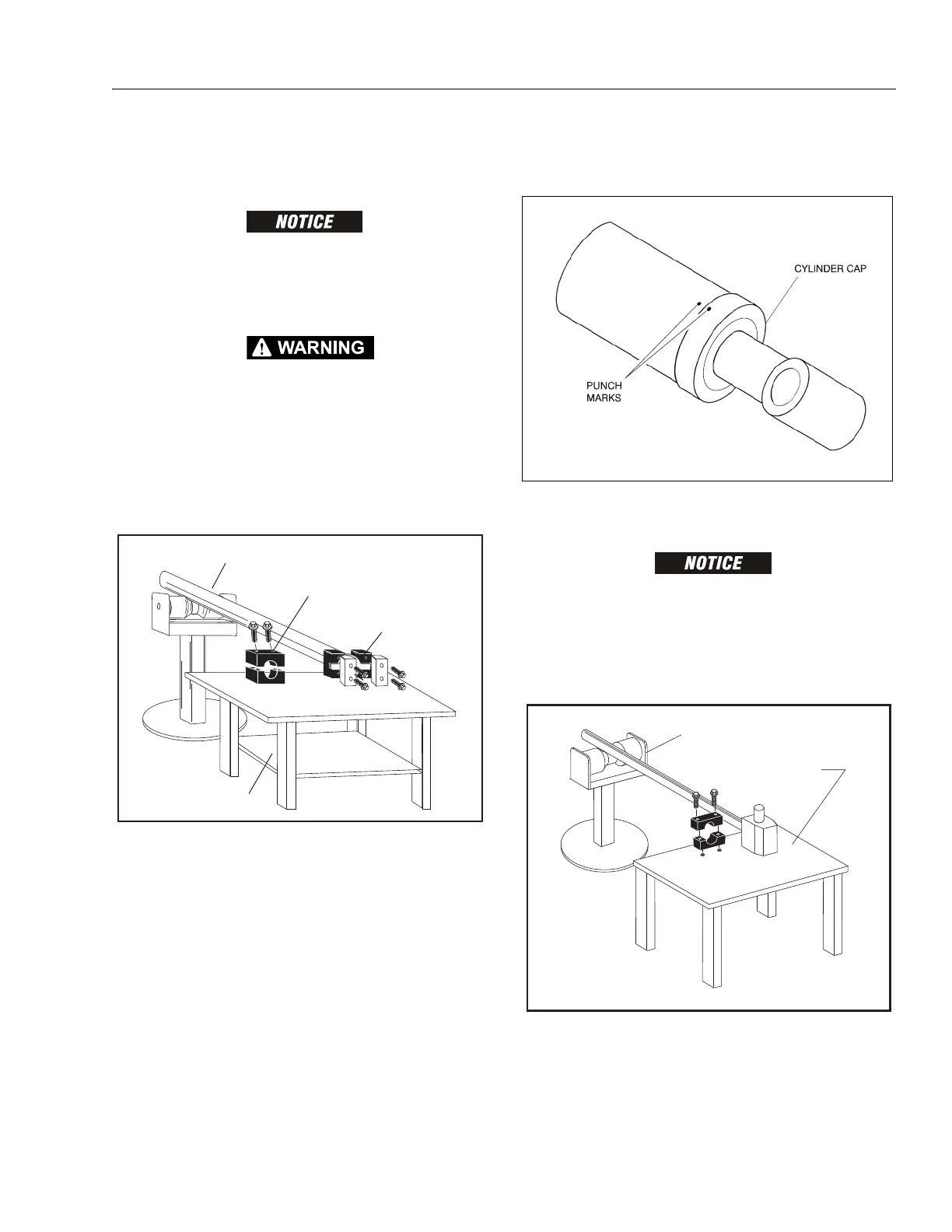 NOTICE

WARNING

CYLINDER CAP

PUNCH MARKS

NOTICE