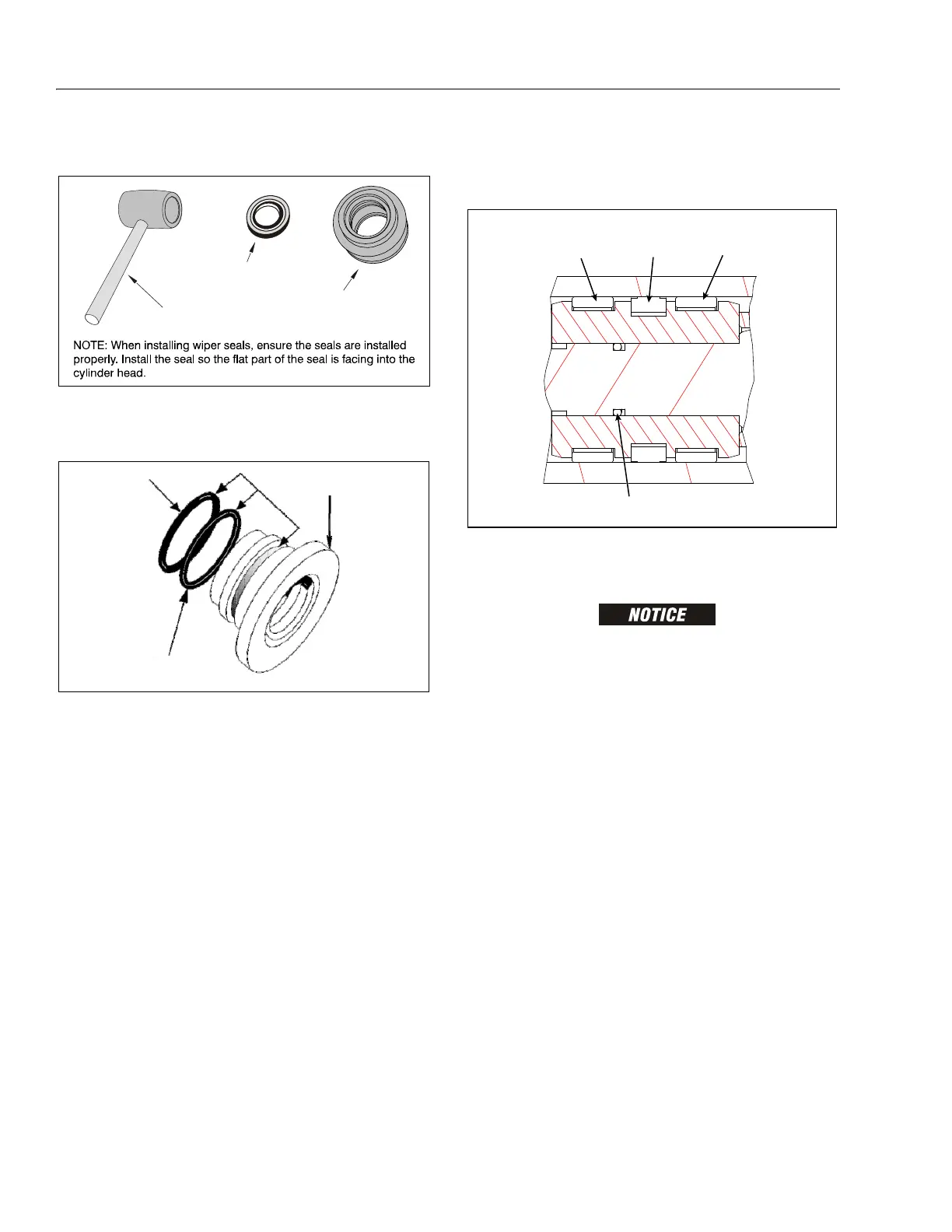 NOTE: When installing wiper seals, ensure the seals are installed properly. Install the seal so the flat part of the seal is facing into the cylinder head.

NOTICE