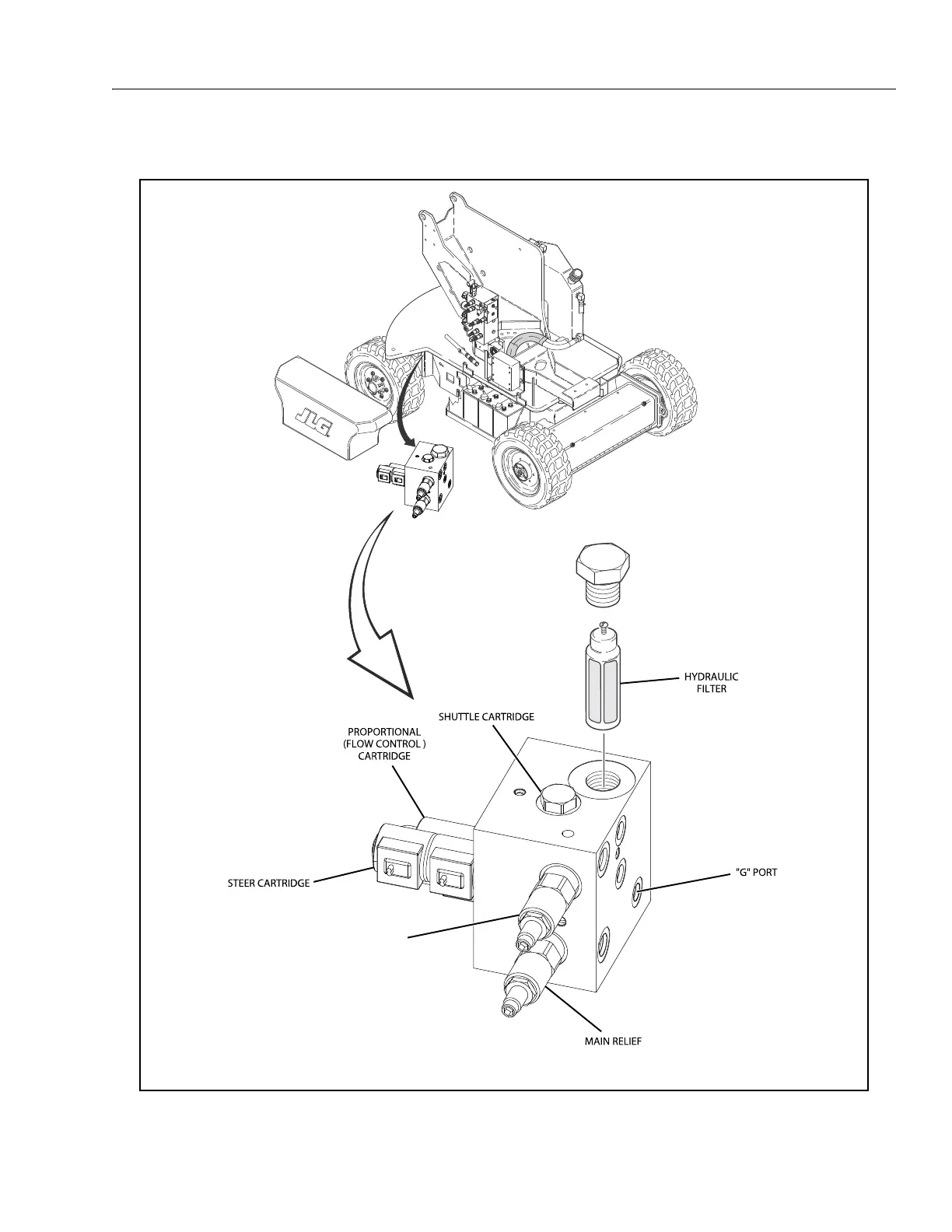 JLG

HYDRAULIC FILTER

SHUTTLE CARTRIDGE

PROPORTIONAL (FLOW CONTROL ) CARTRIDGE

STEER CARTRIDGE

"G" PORT

MAIN RELIEF