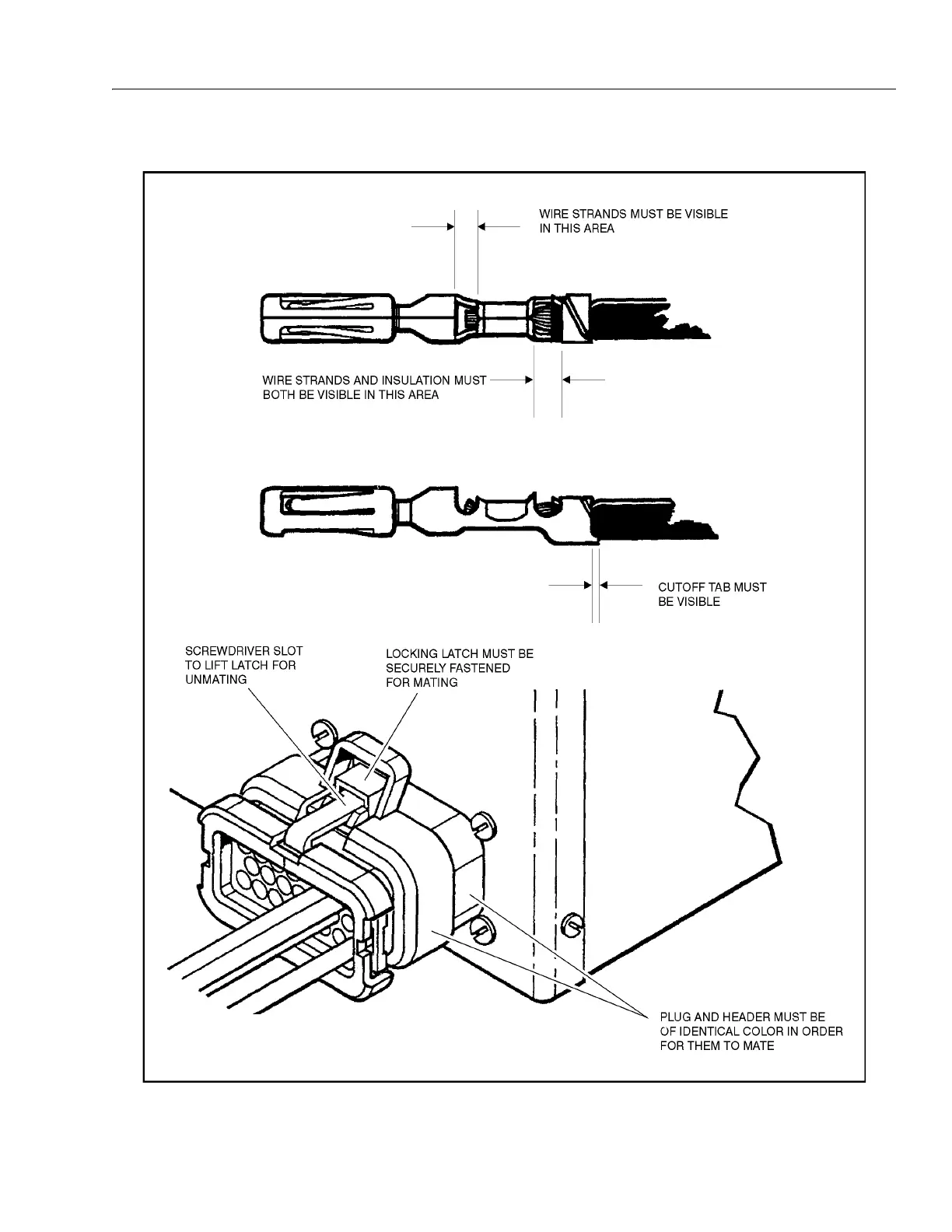 WIRE STRANDS MUST BE VISIBLE IN THIS AREA

WIRE STRANDS AND INSULATION MUST BOTH BE VISIBLE IN THIS AREA

CUTOFF TAB MUST BE VISIBLE

SCREWDRIVER SLOT TO LIFT LATCH FOR UNMATING

LOCKING LATCH MUST BE SECURELY FASTENED FOR MATING

PLUG AND HEADER MUST BE OF IDENTICAL COLOR IN ORDER FOR THEM TO MATE