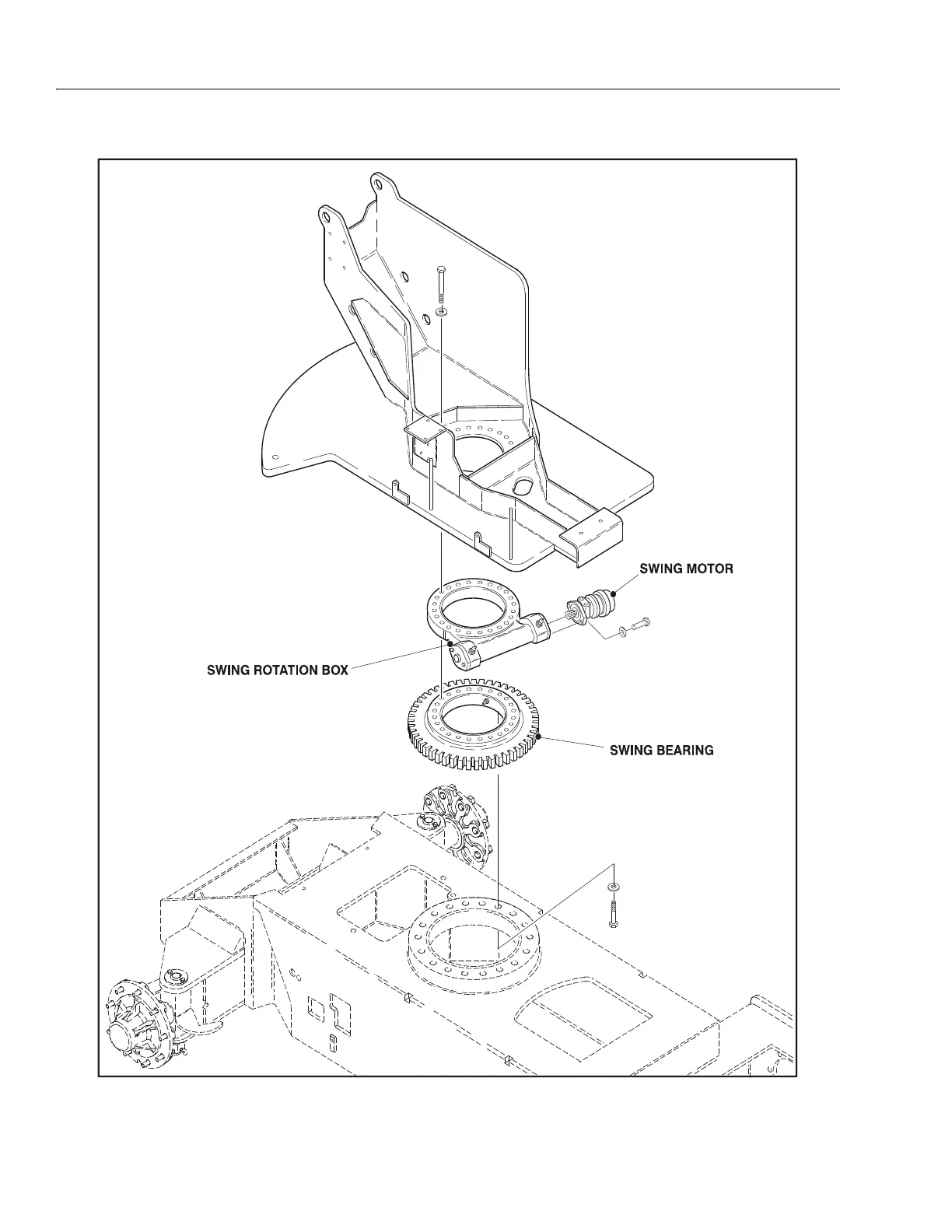 SWING MOTOR

SWING ROTATION BOX

SWING BEARING