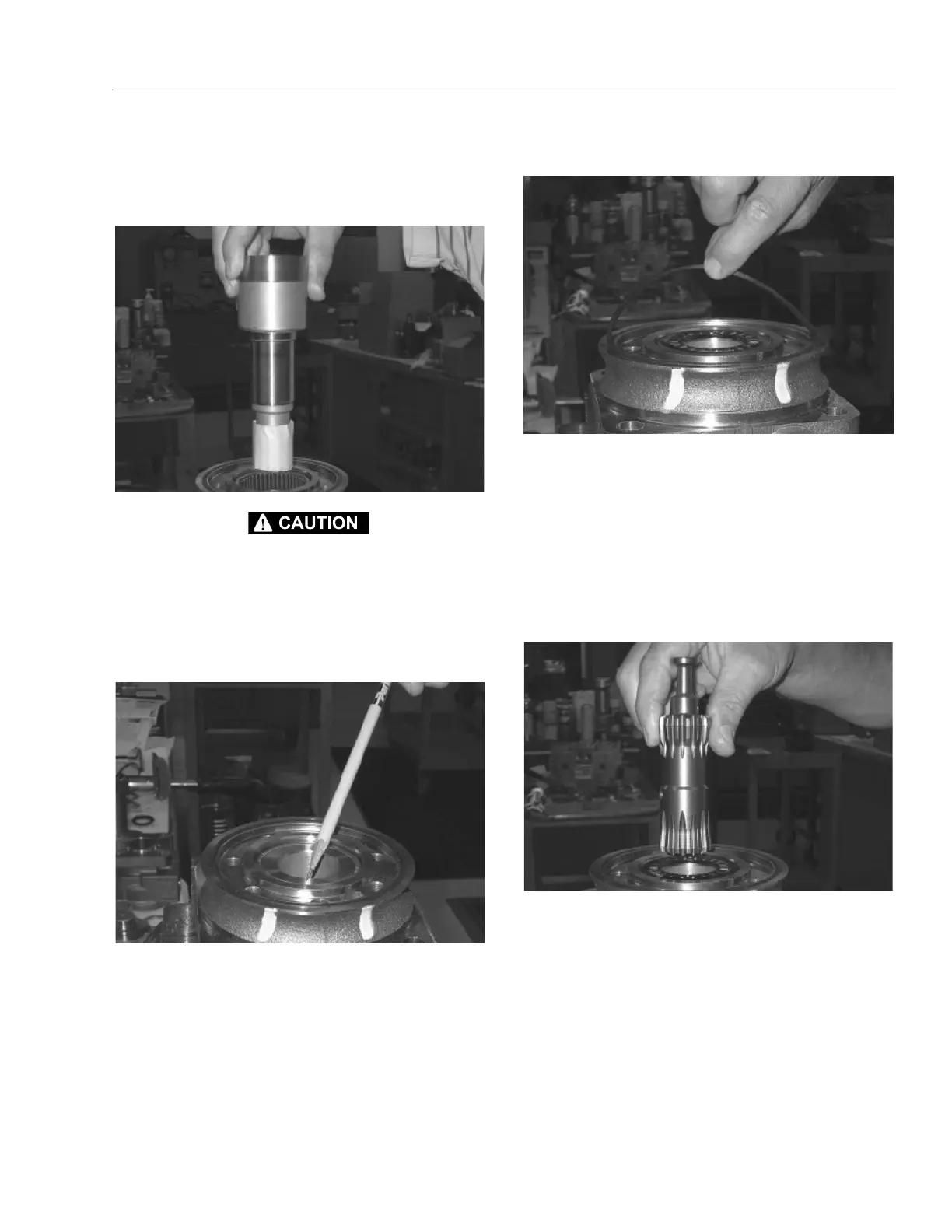 CAUTION