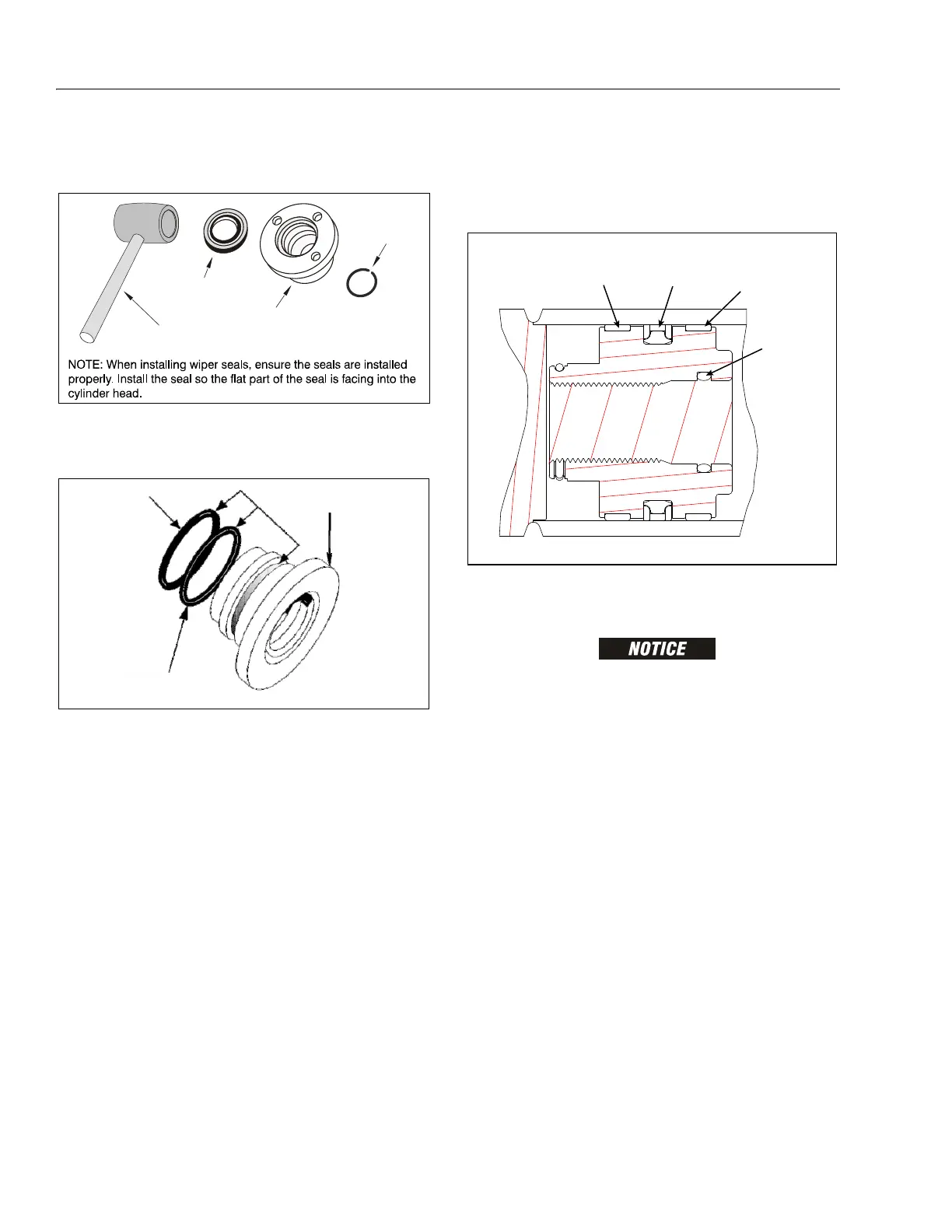 NOTE: When installing wiper seals, ensure the seals are installed properly. Install the seal so the flat part of the seal is facing into the cylinder head.

NOTICE