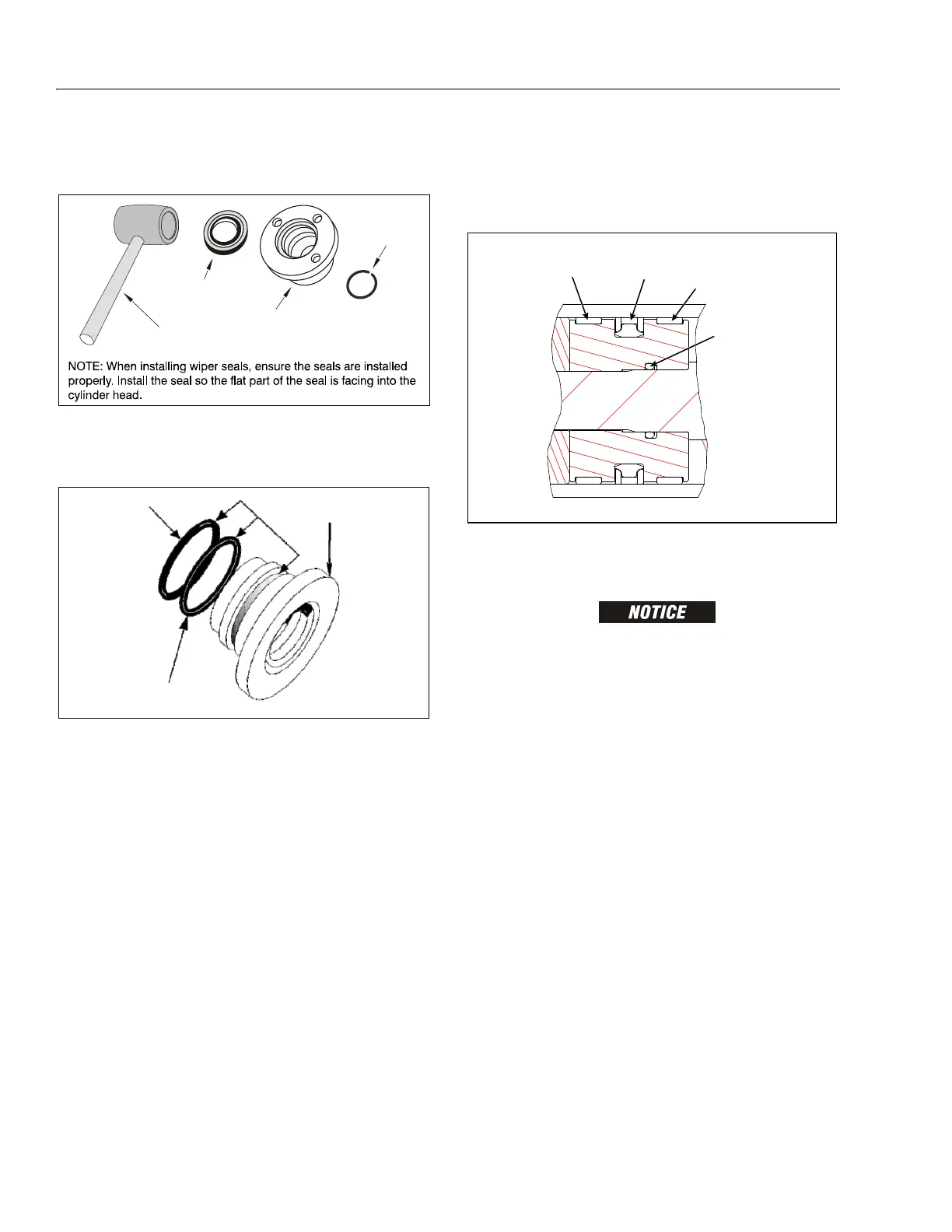 NOTE: When installing wiper seals, ensure the seals are installed properly. Install the seal so the flat part of the seal is facing into the cylinder head.

NOTICE