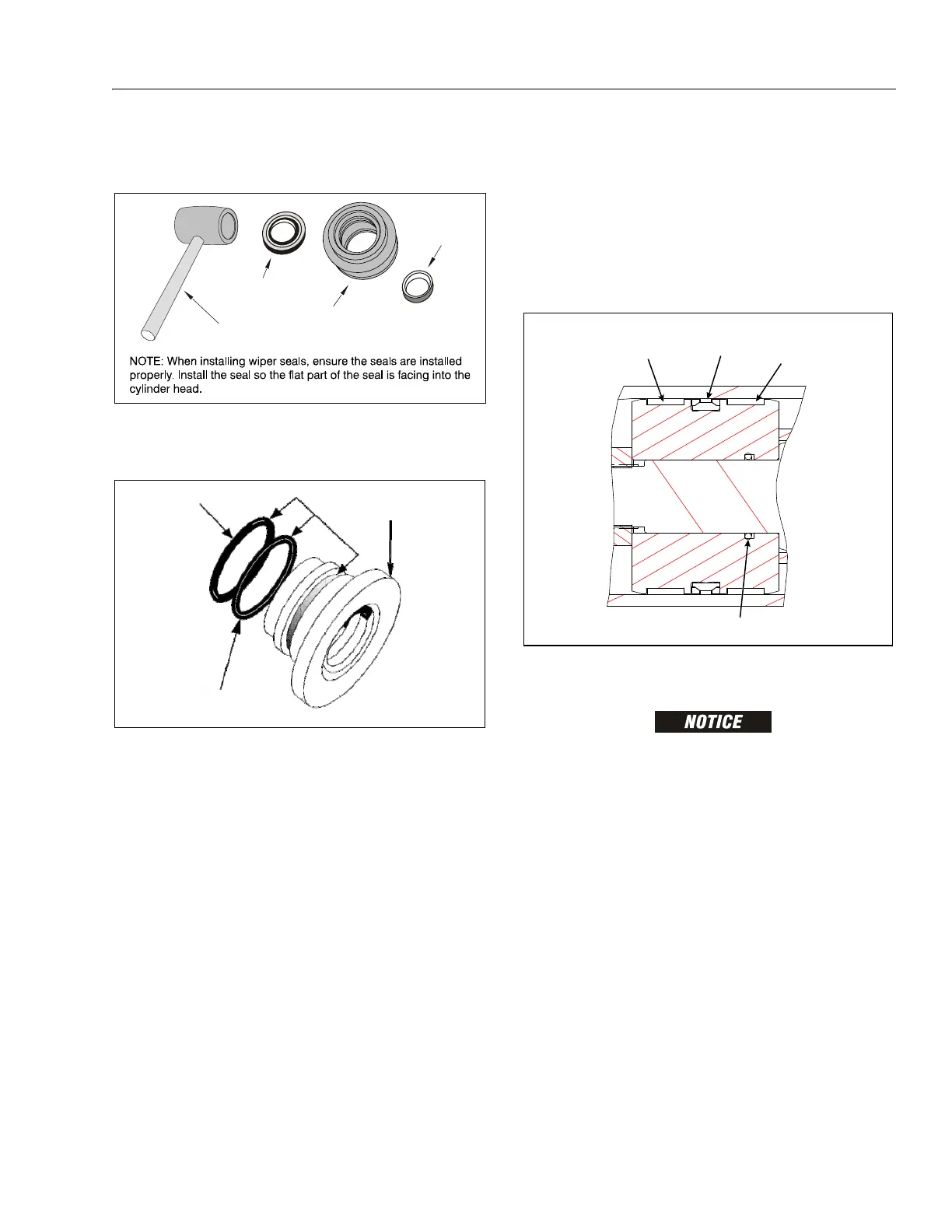 NOTE: When installing wiper seals, ensure the seals are installed properly. Install the seal so the flat part of the seal is facing into the cylinder head.

NOTICE