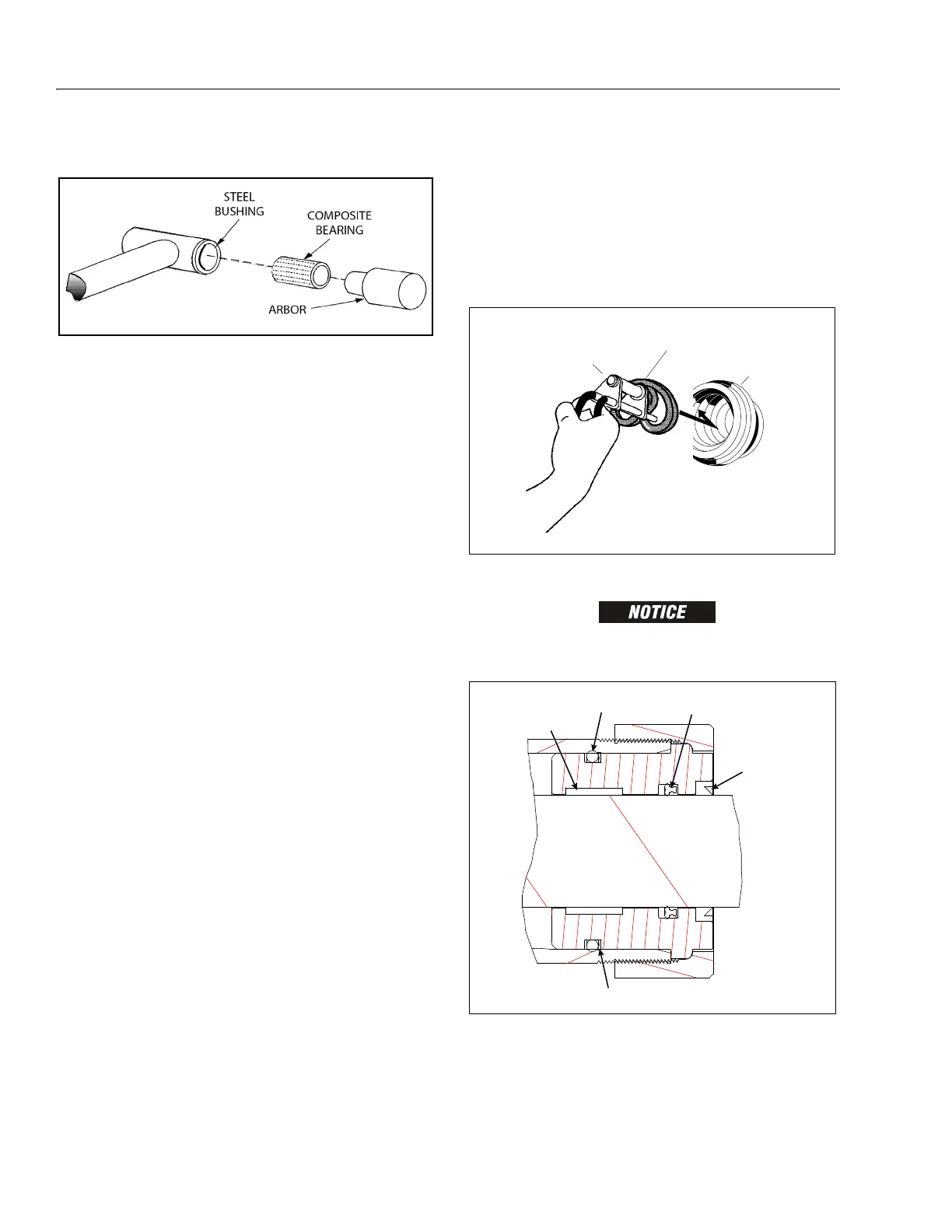 STEEL BUSHING

COMPOSITE BEARING

ARBOR

NOTICE