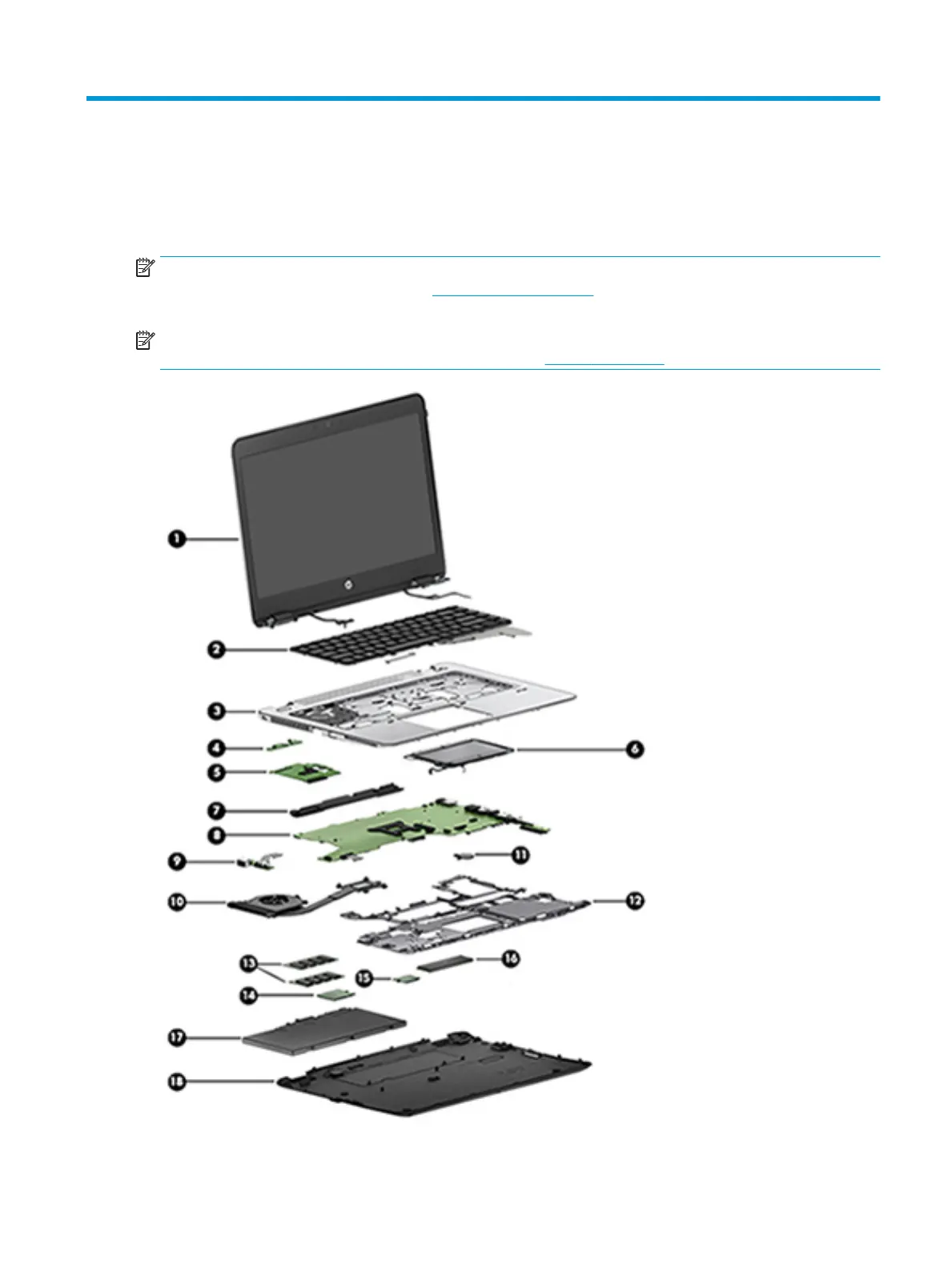 1

2

3

4

5

6

7

8

9

10

11

12

13

14

15

16

17

18