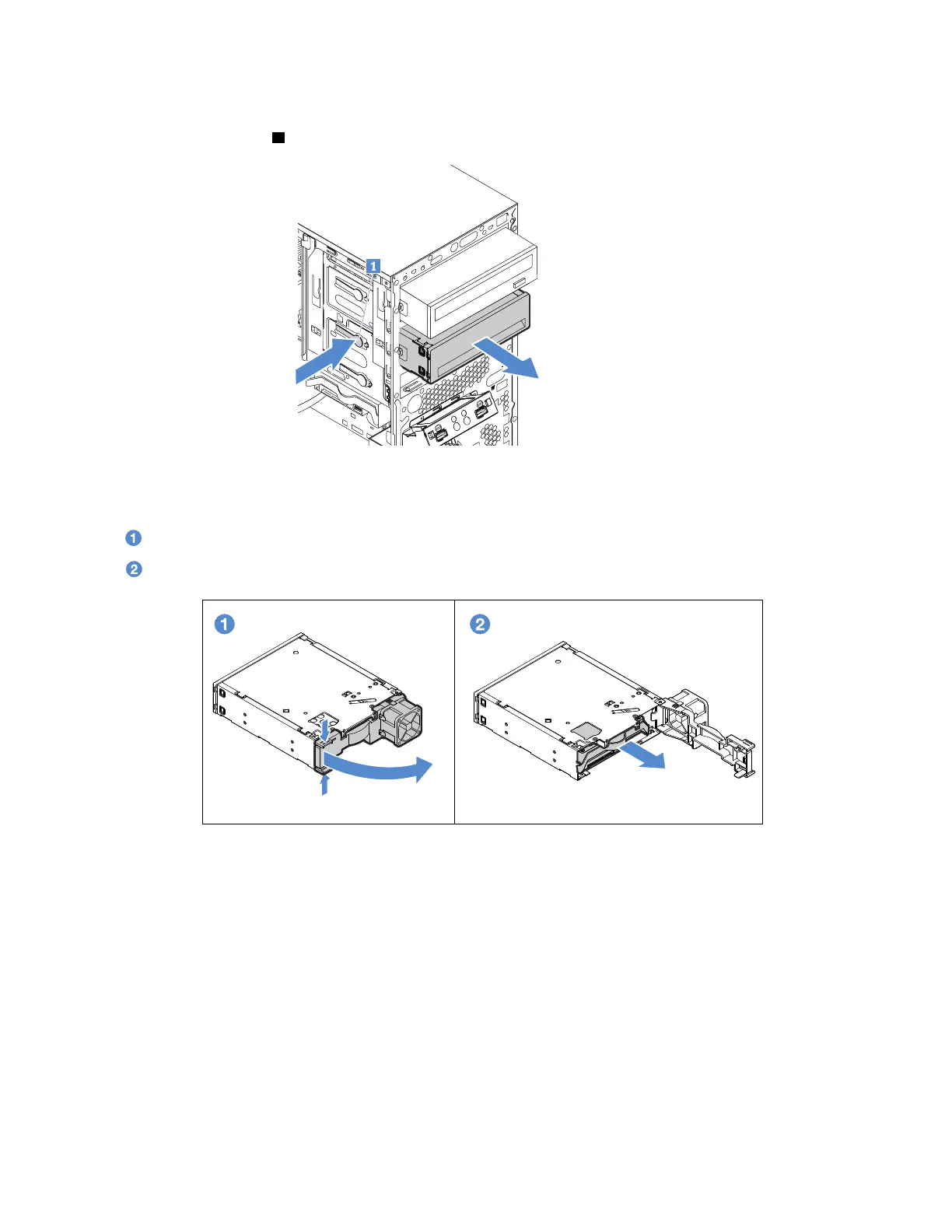 1

1

2

1

2