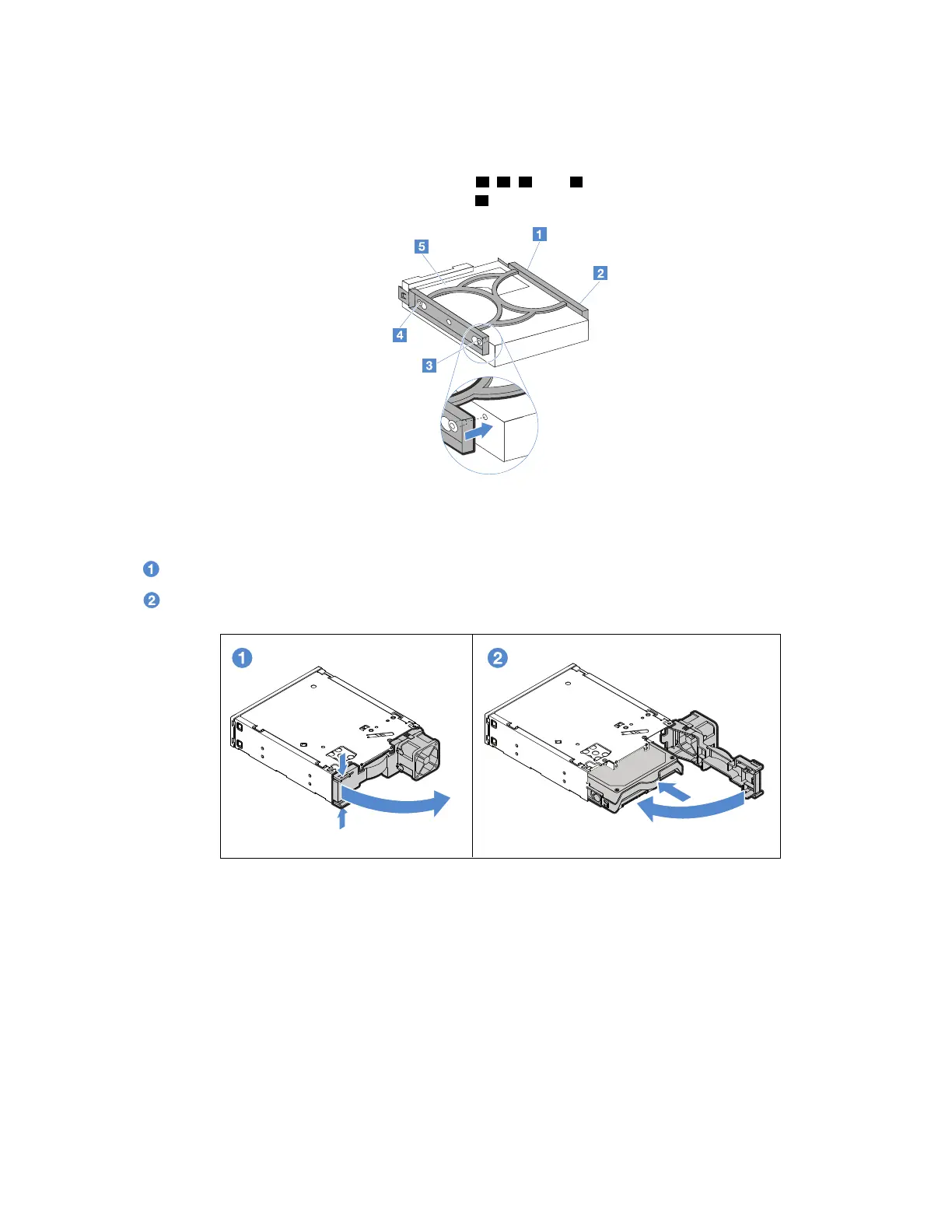 1

5

2

4

3

1

2

1

2