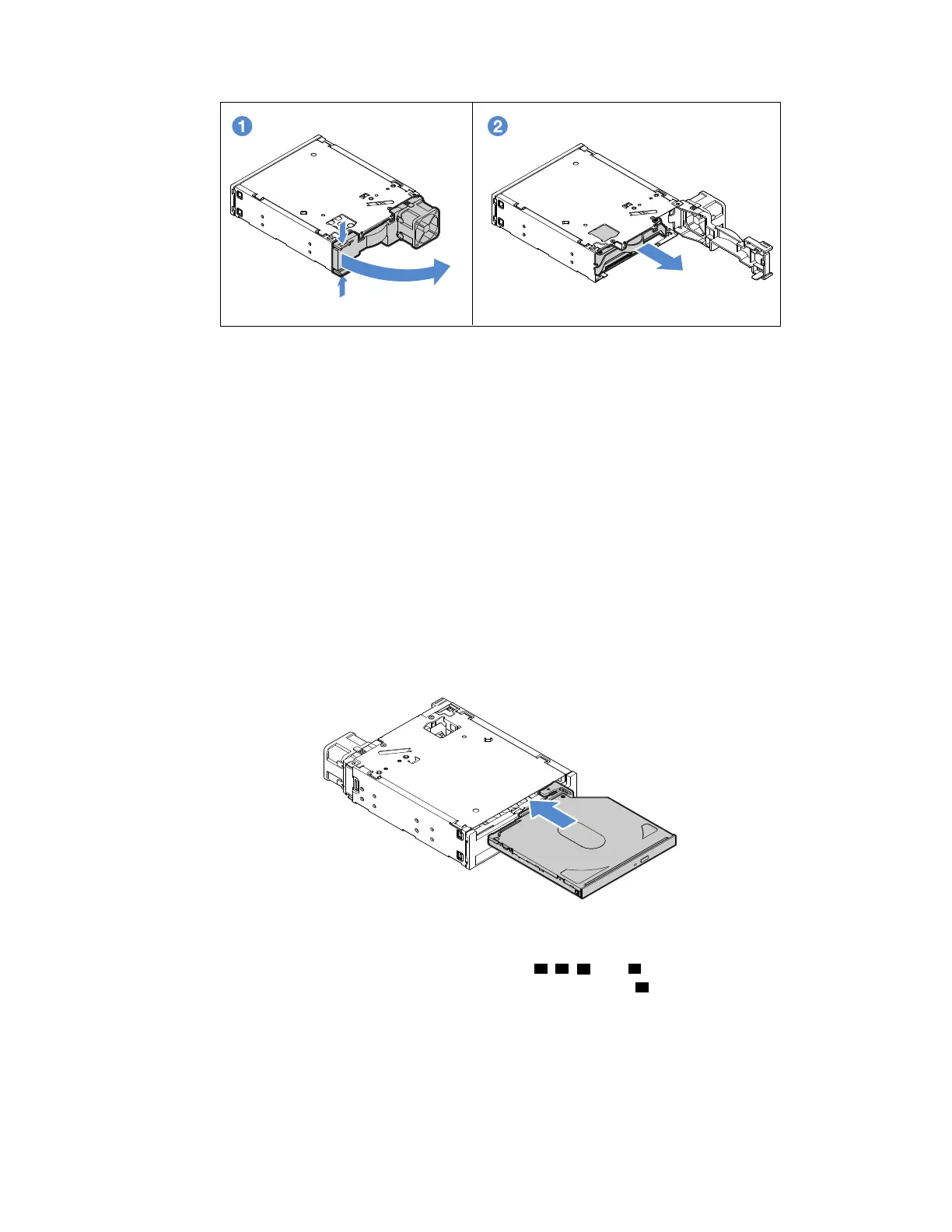 1

2