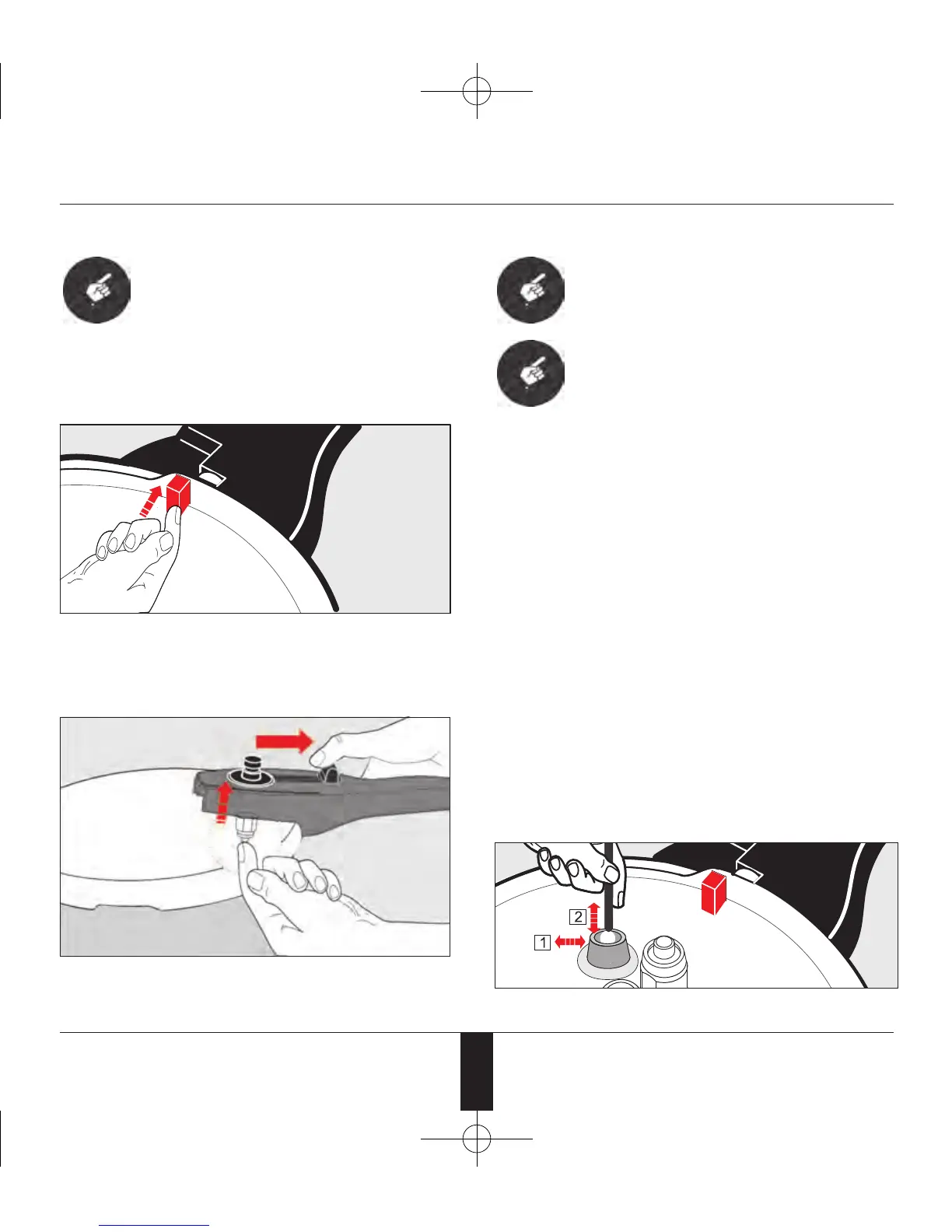 2

1