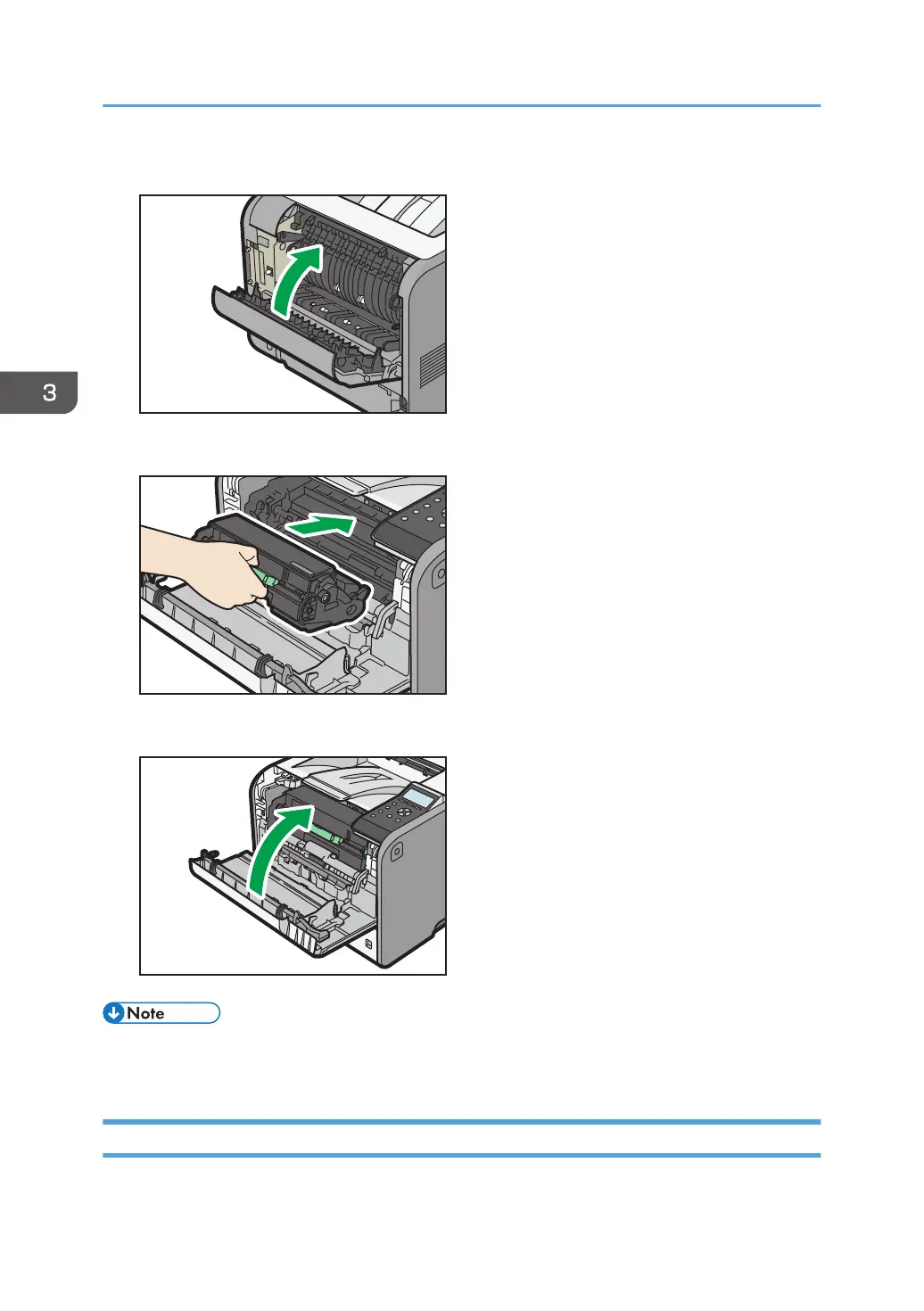 3

Note