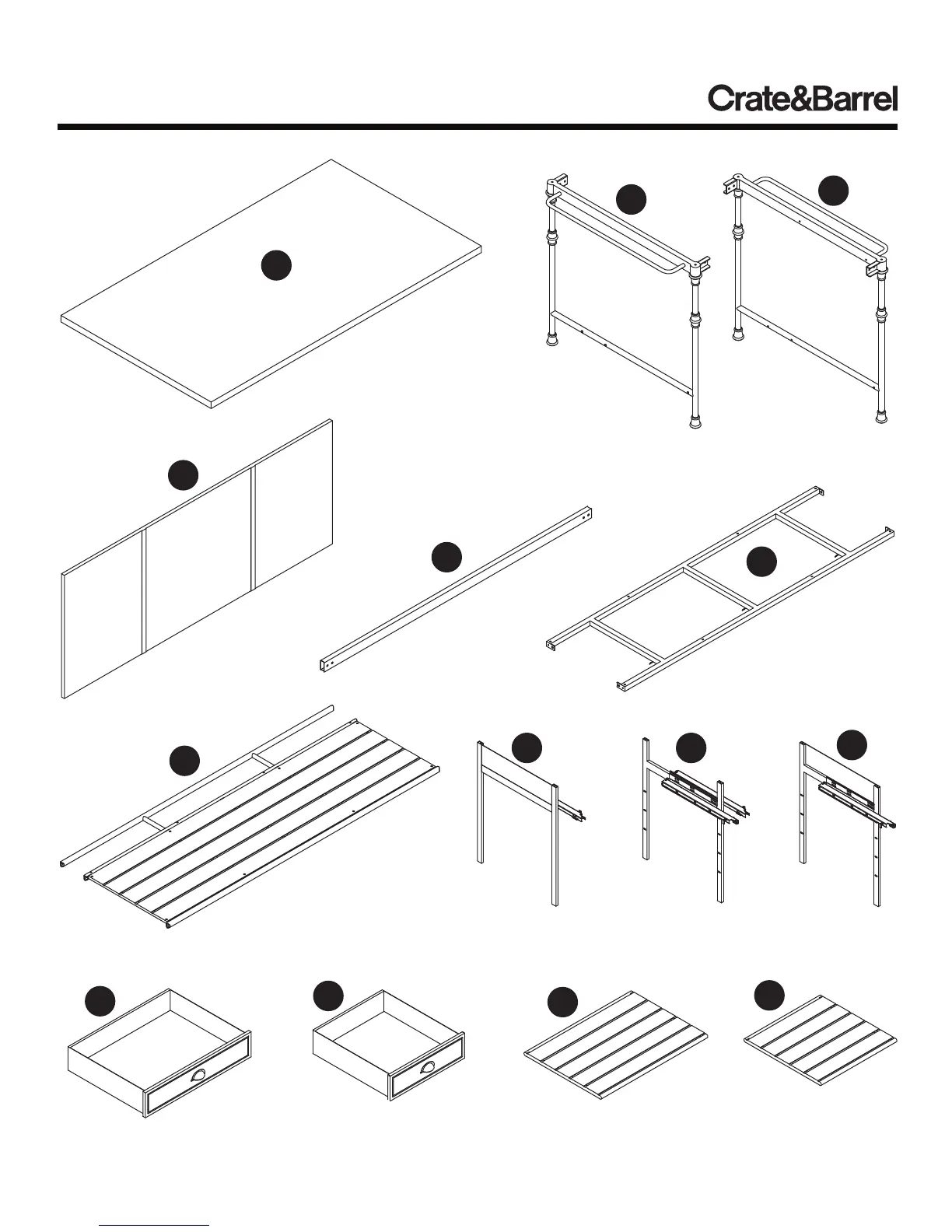 Crate&Barrel