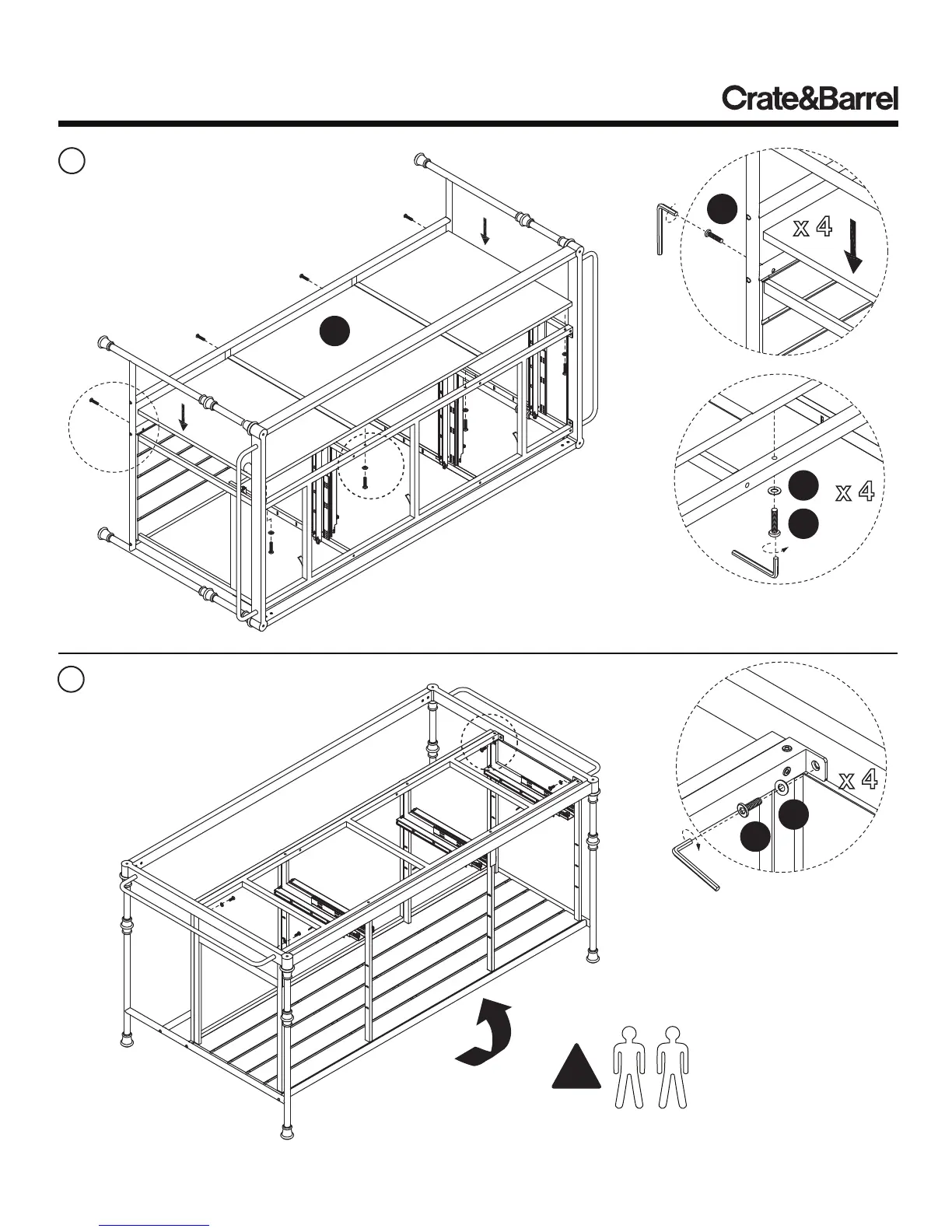 Crate&Barrel

x 4

x 4

x 4