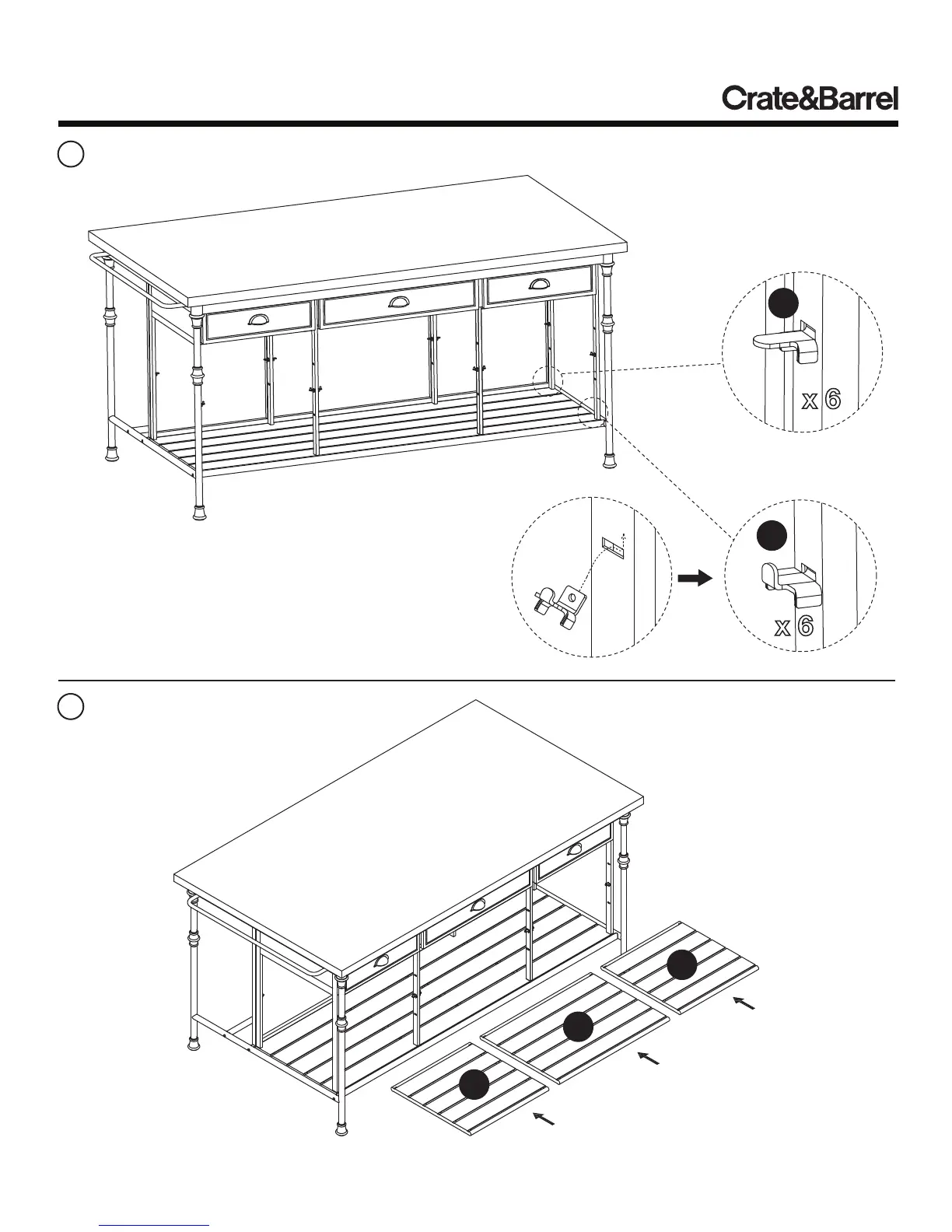 Crate&Barrel

x 6

x 6