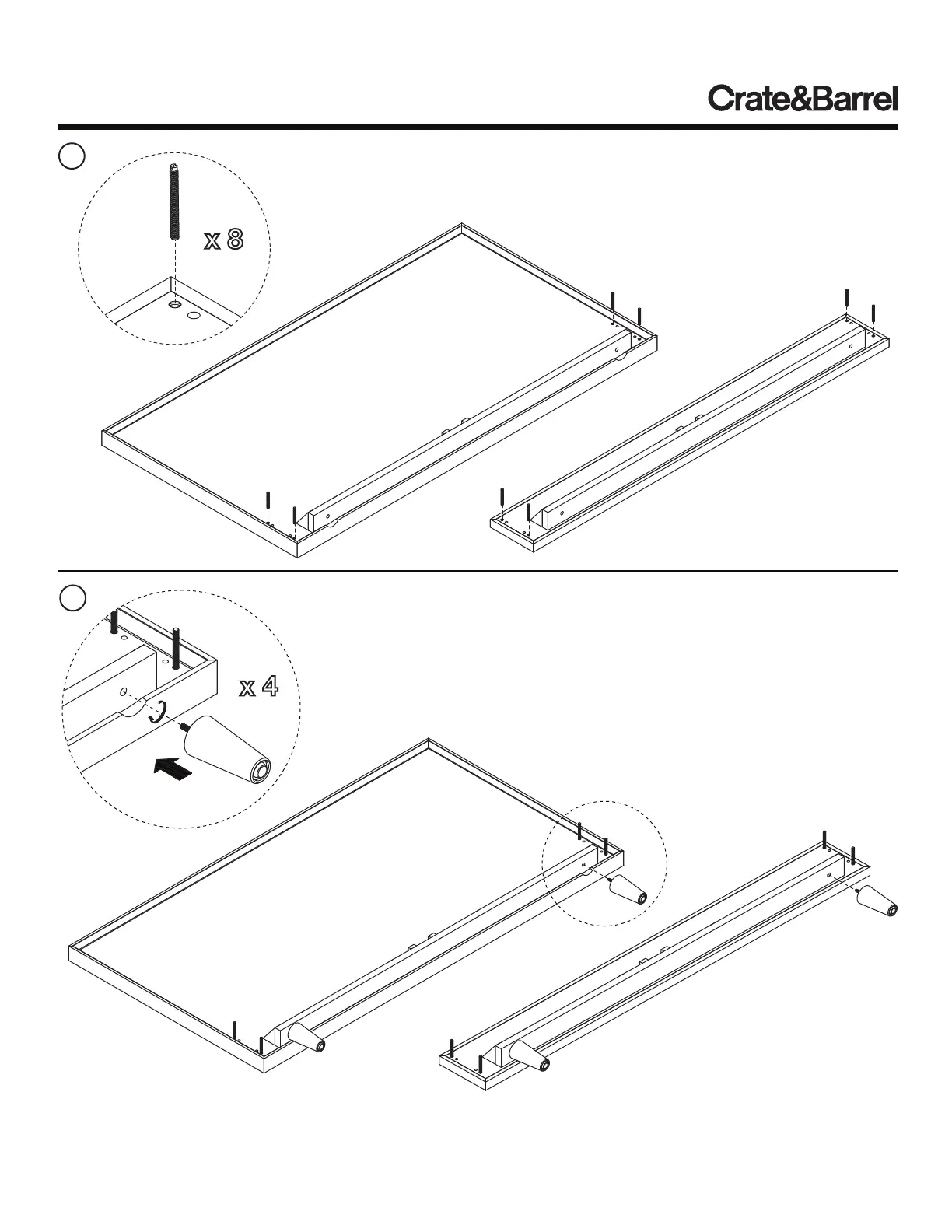 Crate&Barrel

x 8

x 4