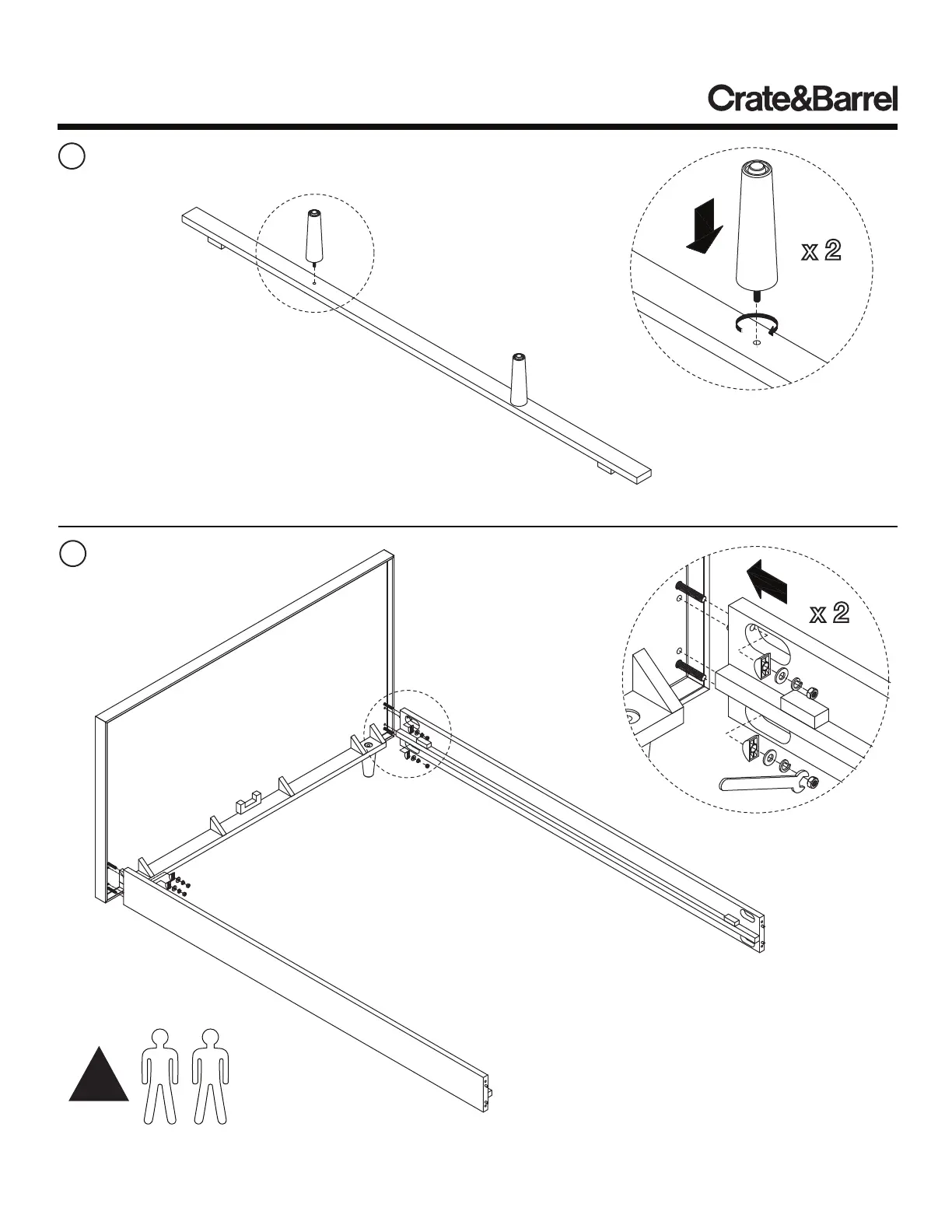 Crate&Barrel

x 2

x 2