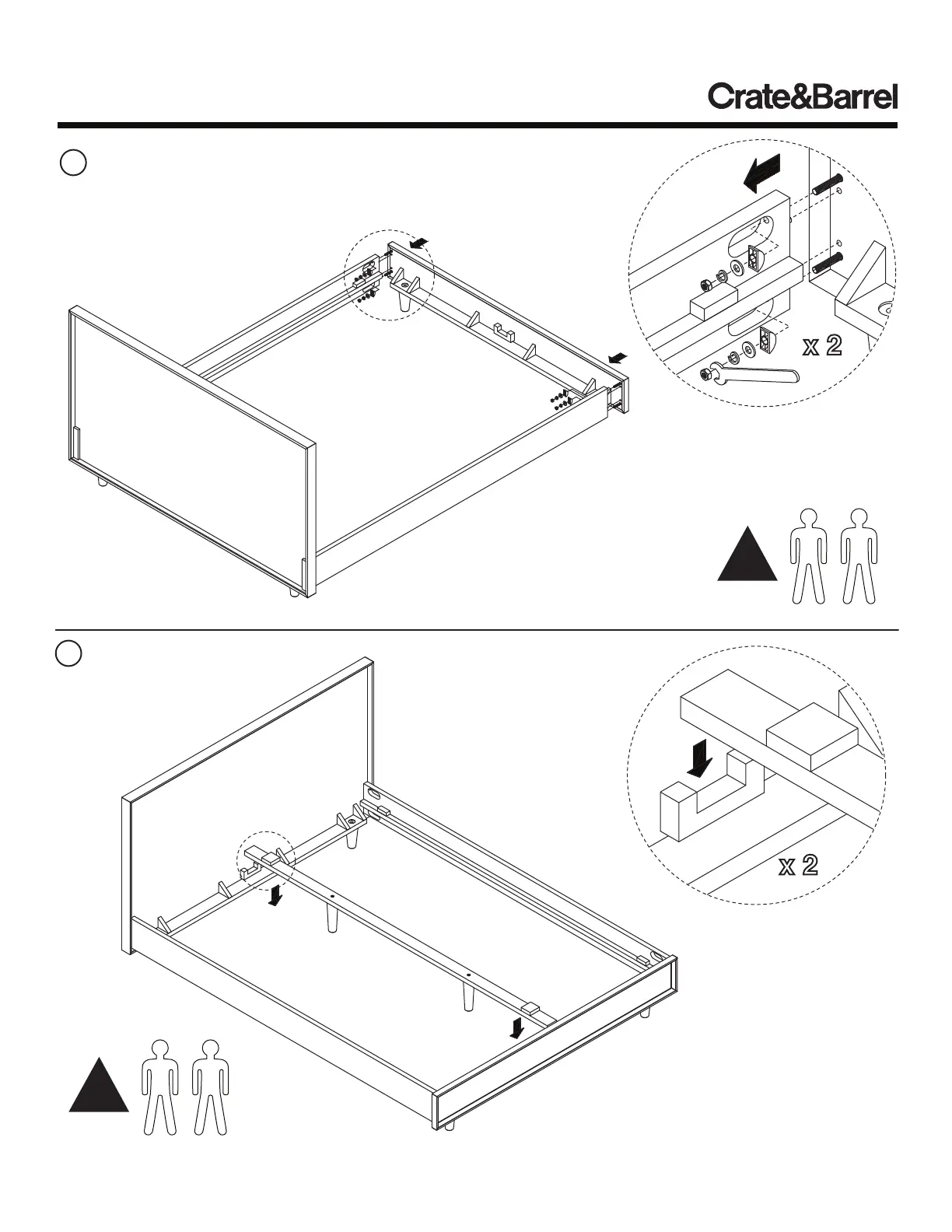 Crate&Barrel

x 2

x 2