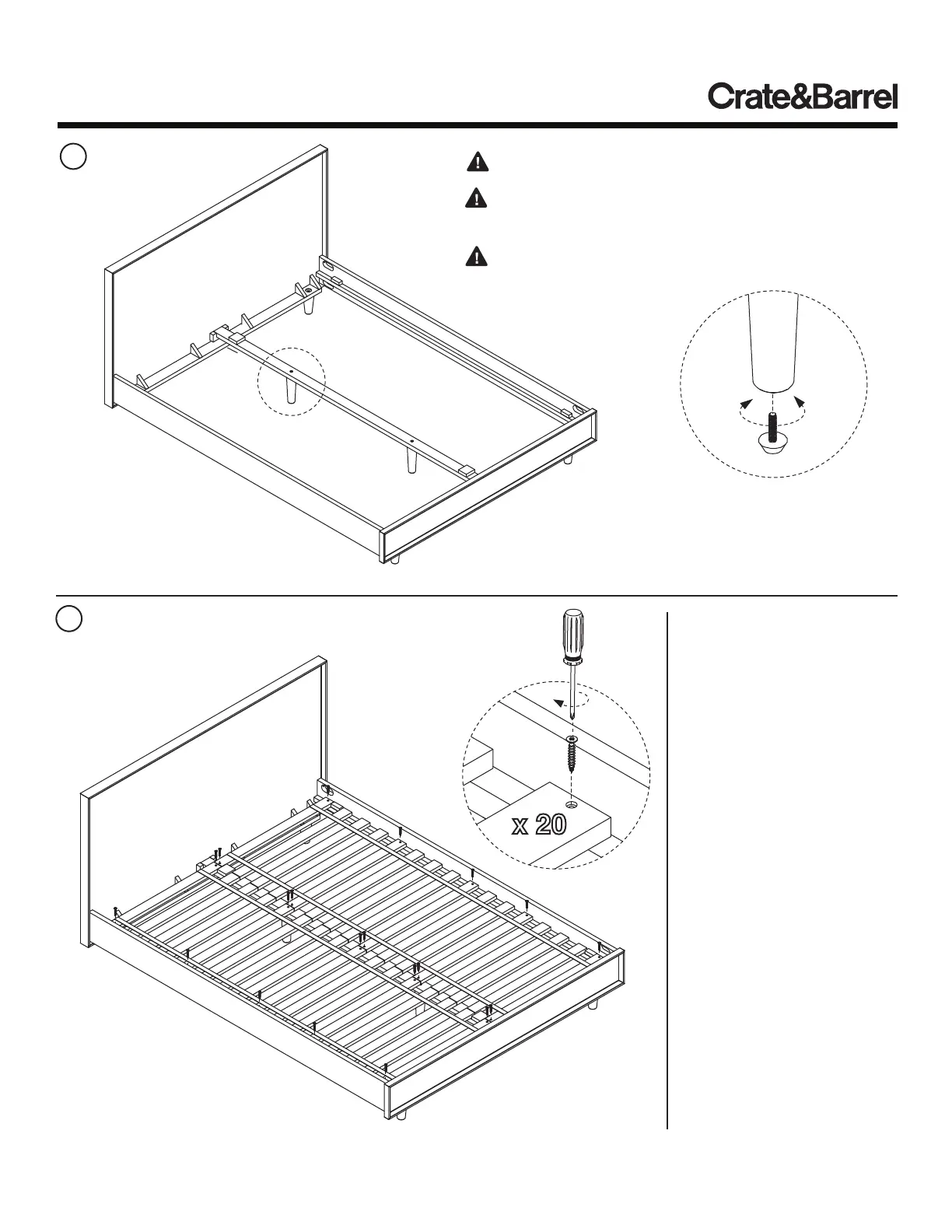 Crate&Barrel

x 20